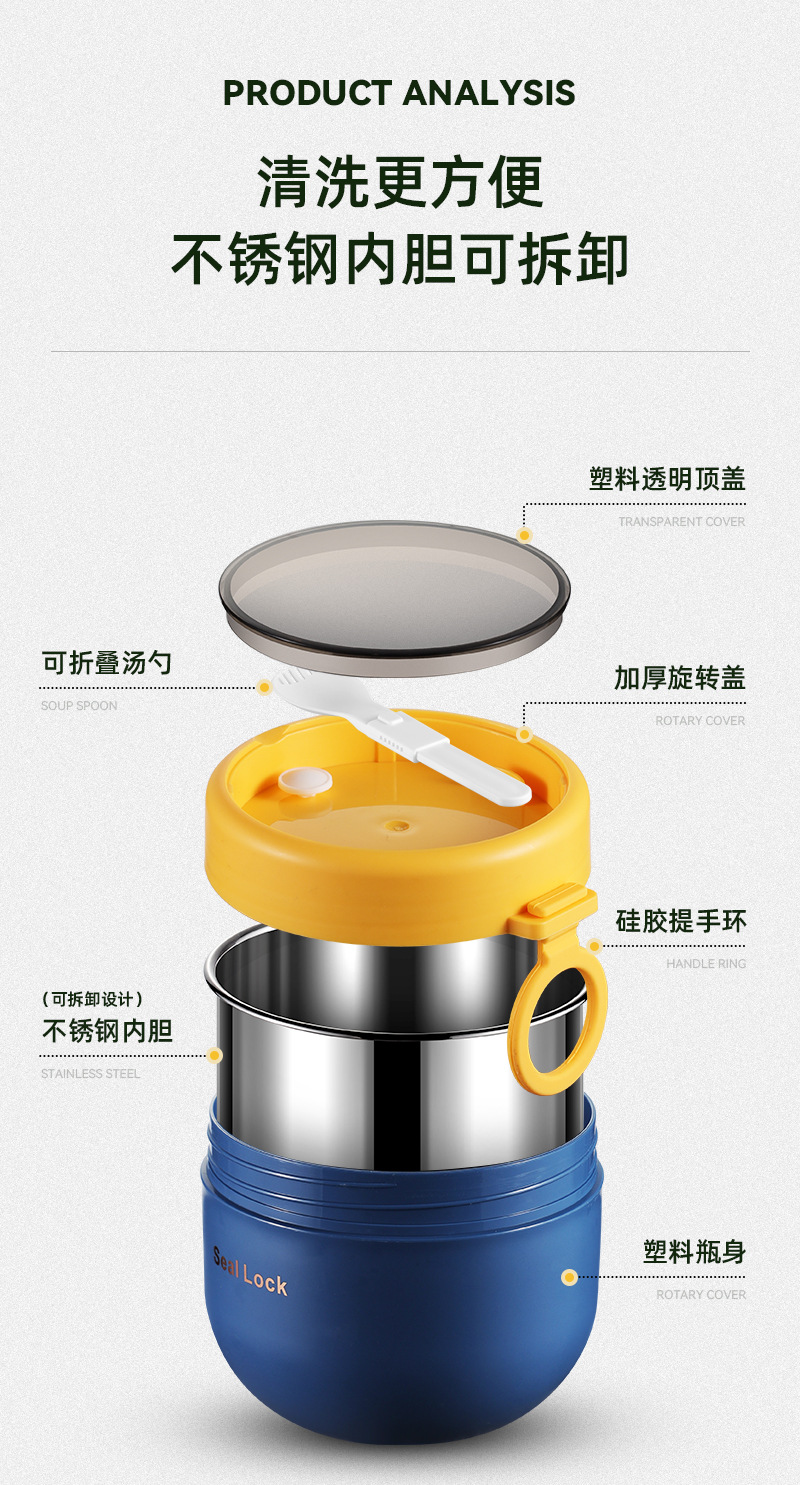 PRODUCT ANALYSIS

清洗更方便
不锈钢内胆可拆卸

塑料透明顶盖
TRANSPARENT COVER

可折叠汤勺
SOUP SPOON

加厚旋转盖
ROTARY COVER

硅胶提手环
HANDLE RING

（可拆卸设计）
不锈钢内胆
STAINLESS STEEL

Seal Lock

塑料瓶身
ROTARY COVER