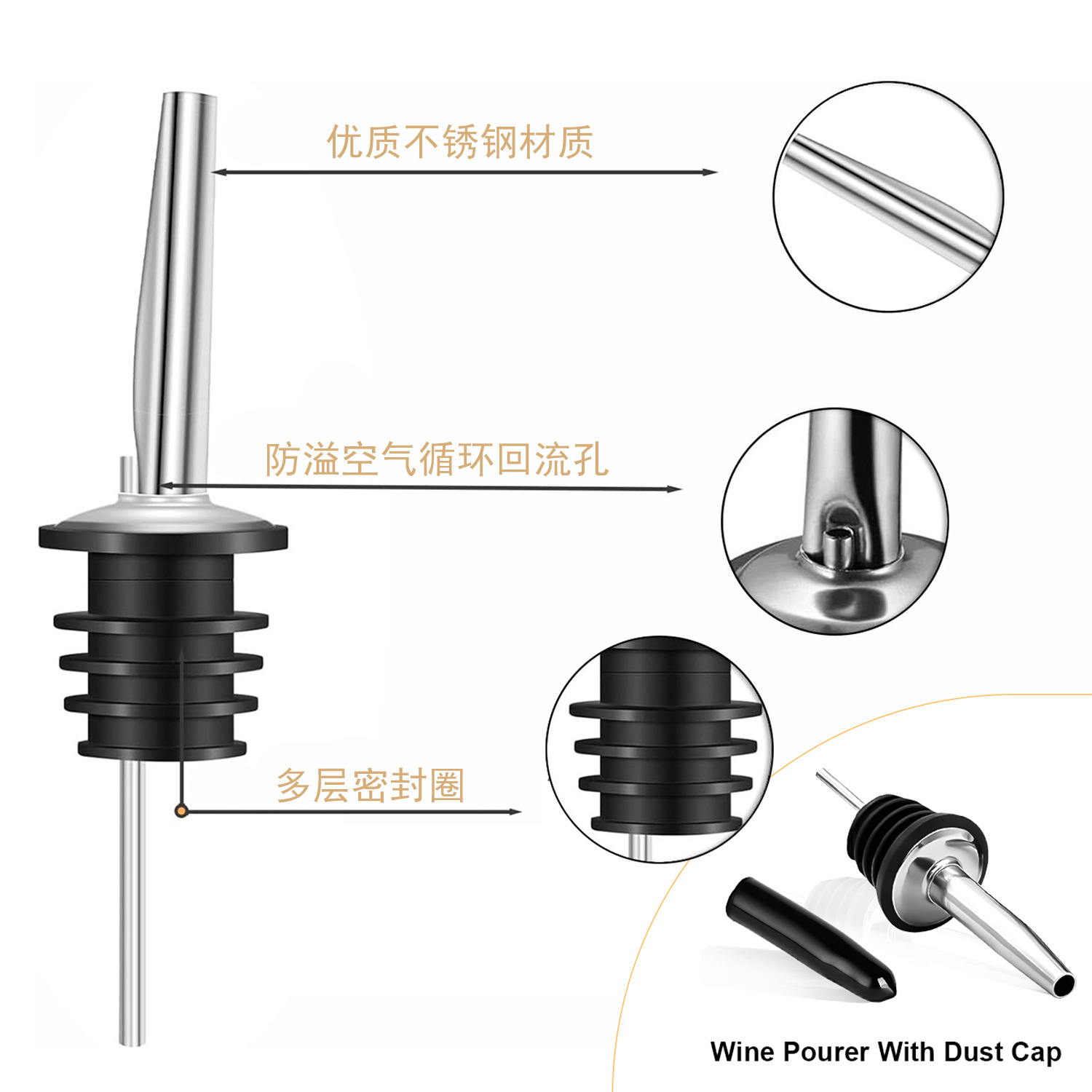 优质不锈钢材质

防溢空气循环回流孔

多层密封圈

Wine Pourer With Dust Cap