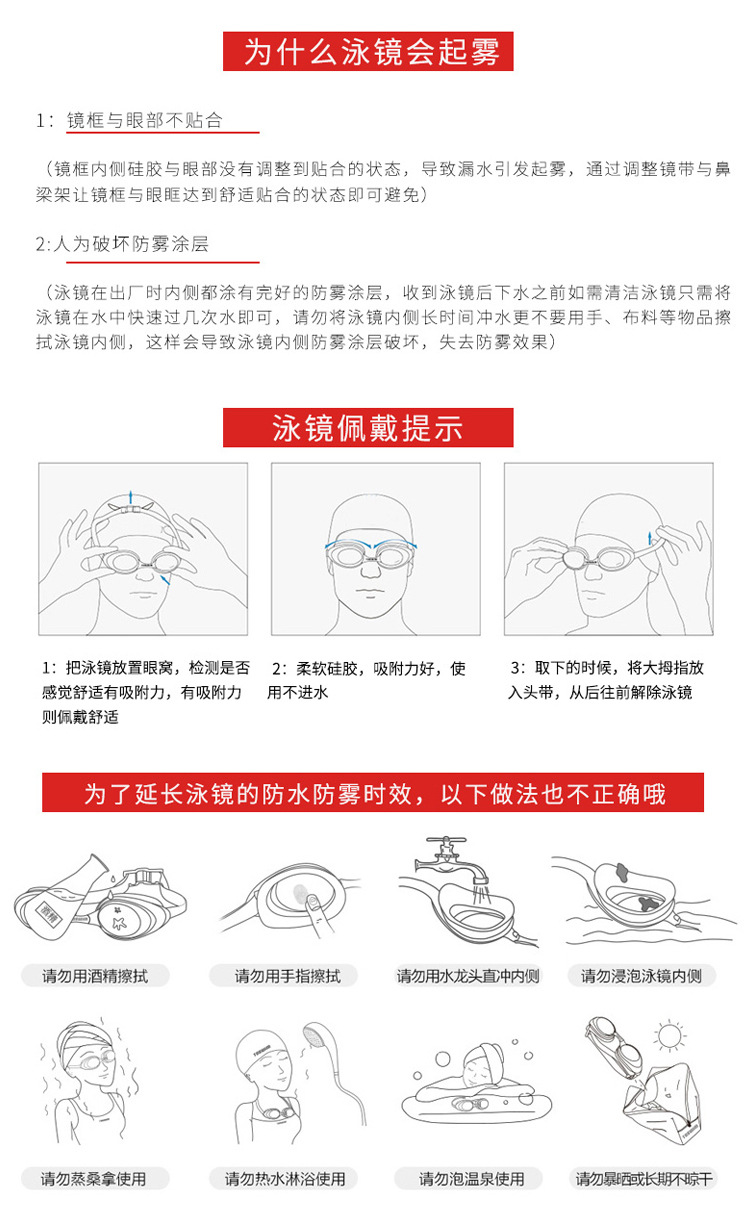 为什么泳镜会起雾

1：镜框与眼部不贴合

（镜框内侧硅胶与眼部没有调整到贴合的状态，导致漏水引发起雾，通过调整镜带与鼻梁架让镜框与眼眶达到舒适贴合的状态即可避免）

2:人为破坏防雾涂层

（泳镜在出厂时内侧都涂有完好的防雾涂层，收到泳镜后下水之前如需清洁泳镜只需将泳镜在水中快速过几次水即可，请勿将泳镜内侧长时间冲水更不要用手、布料等物品擦拭泳镜内侧，这样会导致泳镜内侧防雾涂层破坏，失去防雾效果）

泳镜佩戴提示

1：把泳镜放置眼窝，检测是否感觉舒适有吸附力，有吸附力则佩戴舒适

2：柔软硅胶，吸附力好，使用不进水

3：取下的时候，将大拇指放入头带，从后往前解除泳镜

为了延长泳镜的防水防雾时效，以下做法也不正确哦

酒精

请勿用酒精擦拭

请勿用手指擦拭

请勿用水龙头直冲内侧

请勿浸泡泳镜内侧

请勿蒸桑拿使用

请勿热水淋浴使用

请勿泡温泉使用

请勿暴晒或长期不晾干