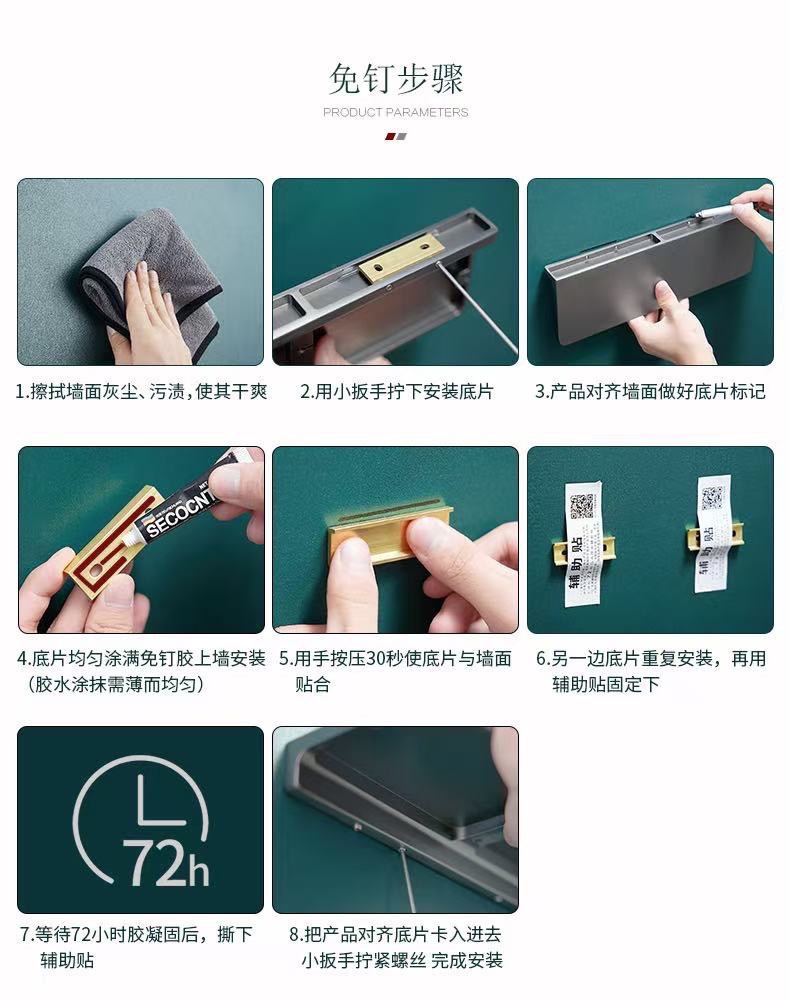 免钉步骤

PRODUCT PARAMETERS

1.擦拭墙面灰尘、污渍，使其干爽

2.用小扳手拧下安装底片

3.产品对齐墙面做好底片标记

SECOCNT

4.底片均匀涂满免钉胶上墙安装（胶水涂抹需薄而均匀）

5.用手按压30秒使底片与墙面贴合

辅助贴

辅助贴

6.另一边底片重复安装，再用辅助贴固定下

72h

7.等待72小时胶凝固后，撕下辅助贴

8.把产品对齐底片卡入进去 小扳手拧紧螺丝 完成安装