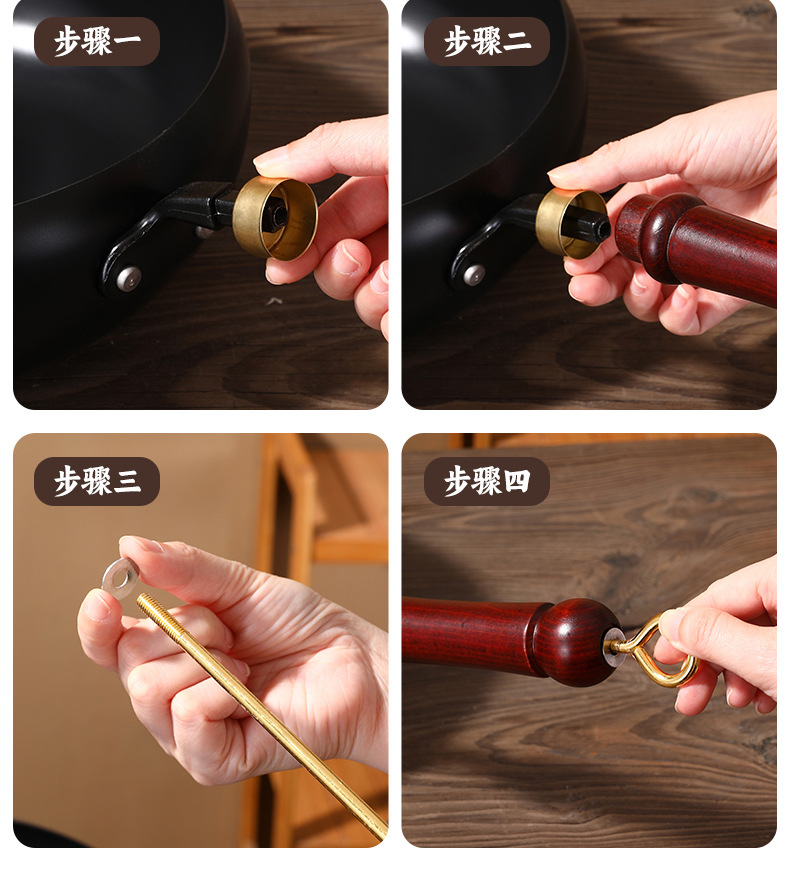 步骤一

步骤二

步骤三

步骤四