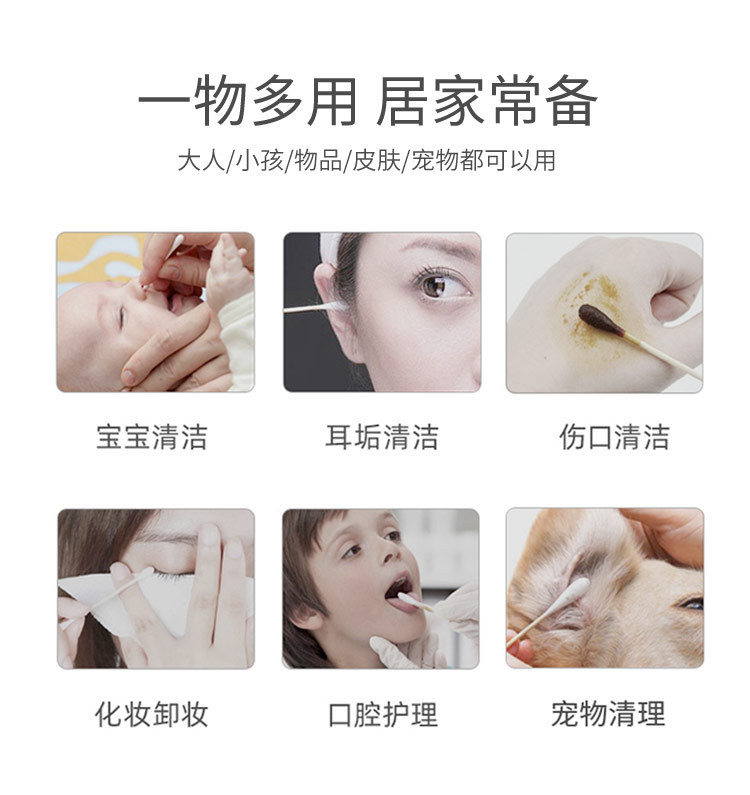 一物多用 居家常备

大人/小孩/物品/皮肤/宠物都可以用

宝宝清洁

耳垢清洁

伤口清洁

化妆卸妆

口腔护理

宠物清理