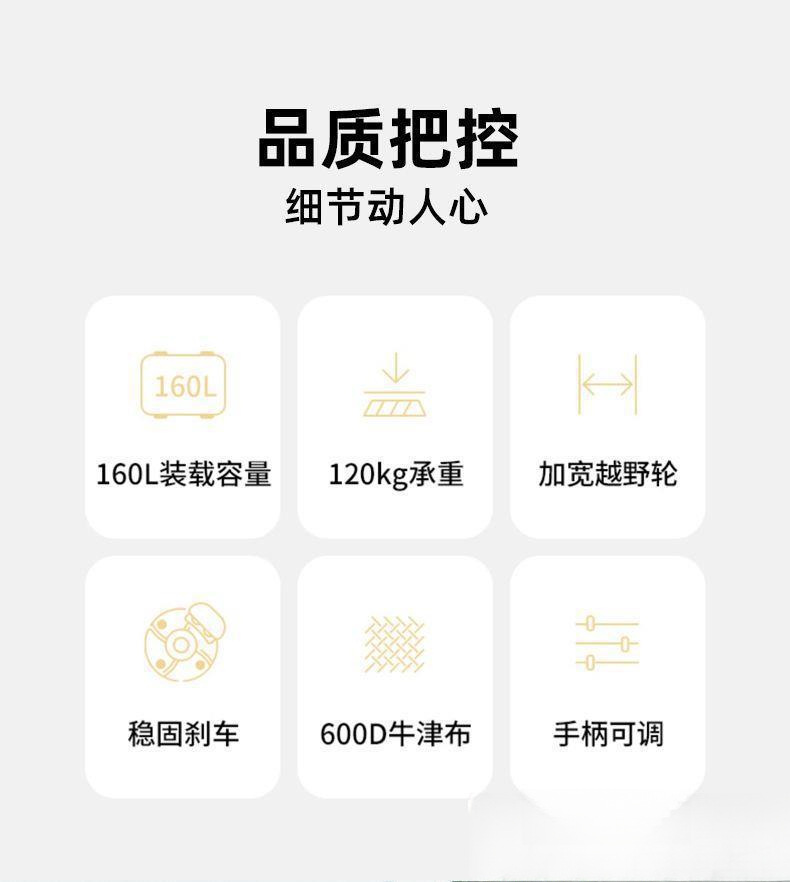 品质把控
细节动人心

160L

160L装载容量

120kg承重

加宽越野轮

稳固刹车

600D牛津布

手柄可调