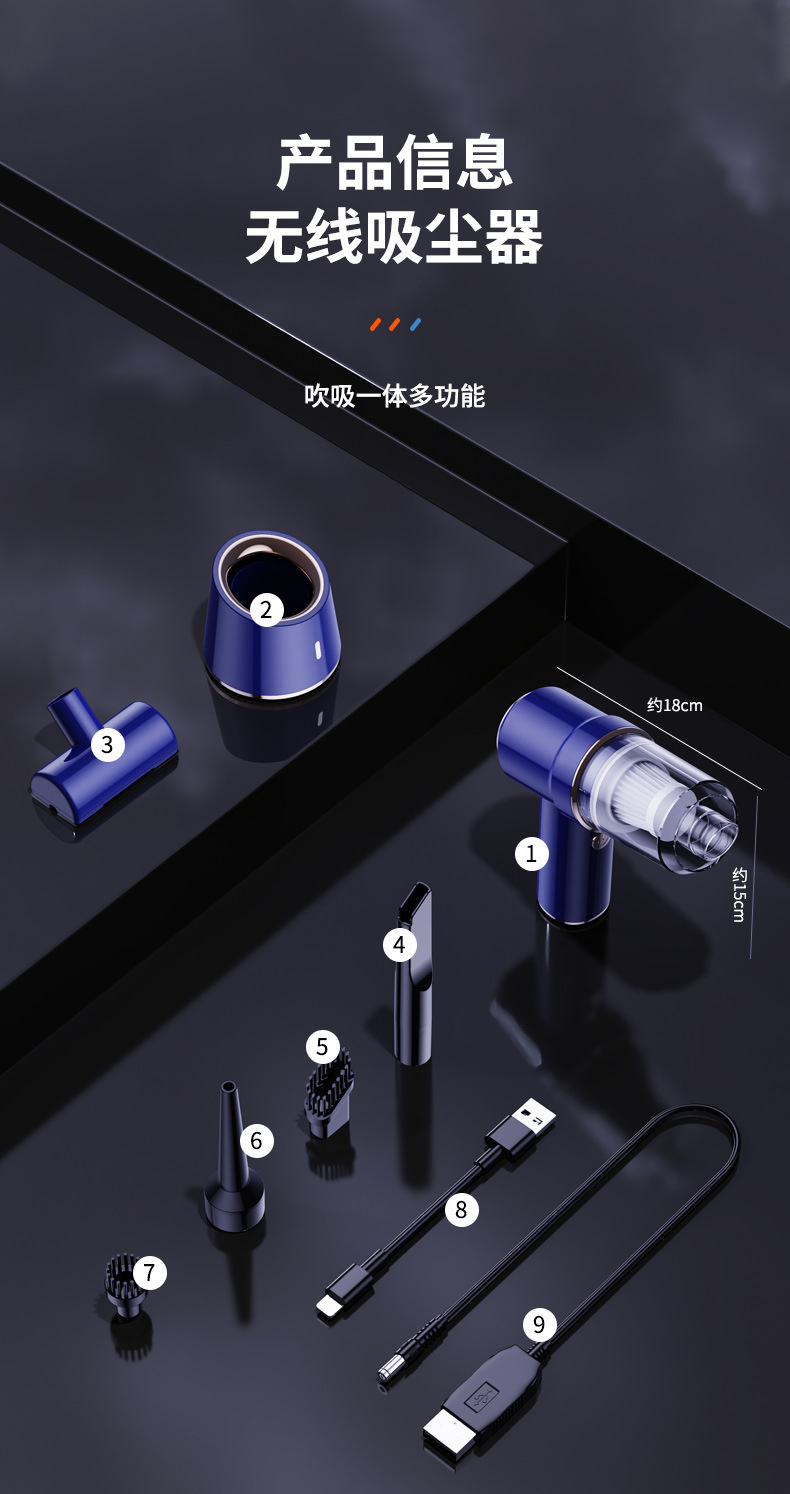 产品信息
无线吸尘器

吹吸一体多功能

2

3

约18cm

1

约15cm

4

5

6

8

7

9