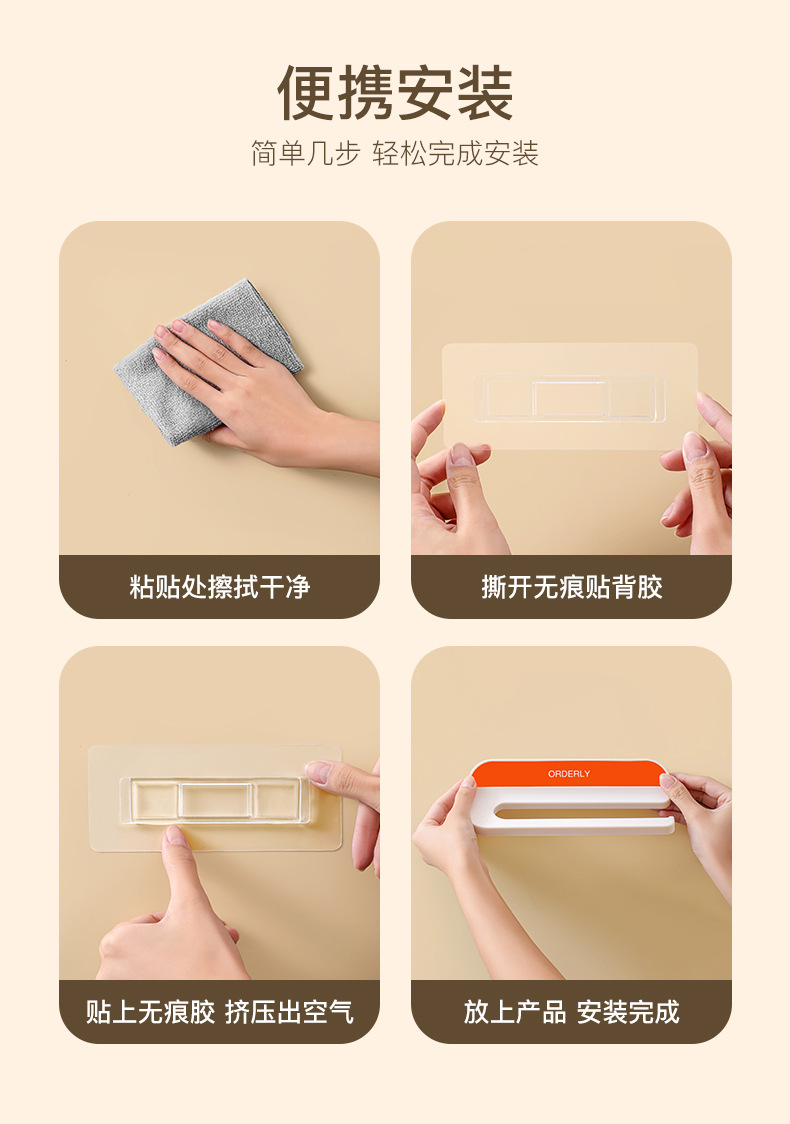 便携安装

简单几步 轻松完成安装

粘贴处擦拭干净

撕开无痕贴背胶

贴上无痕胶 挤压出空气

ORDERLY

放上产品 安装完成