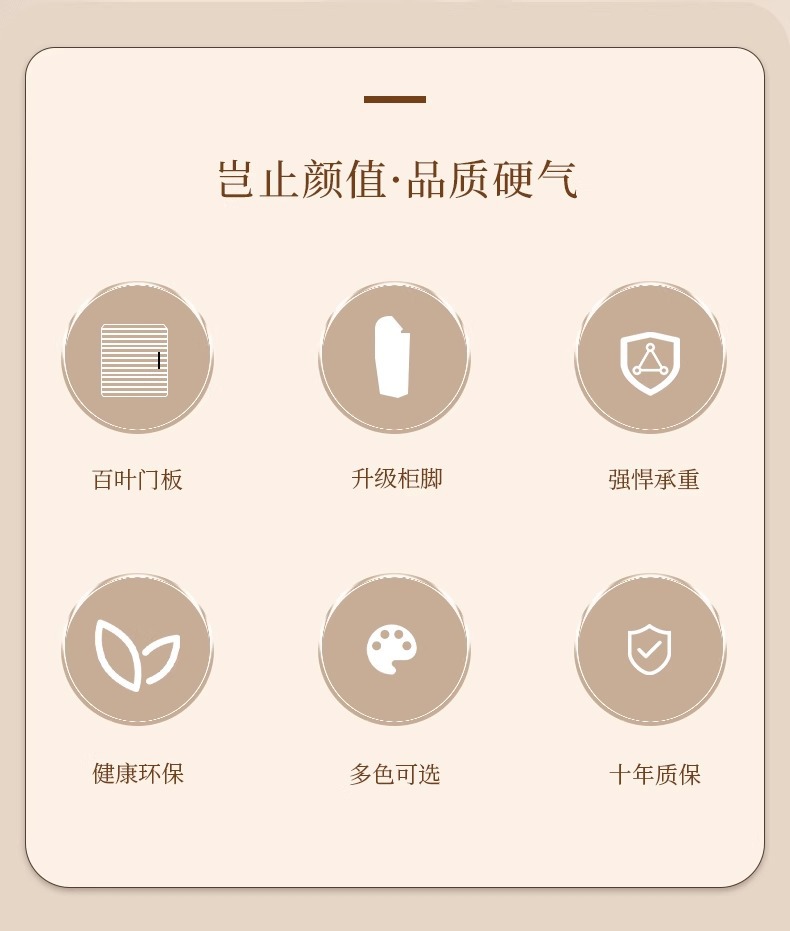 岂止颜值·品质硬气

百叶门板

升级柜脚

强悍承重

健康环保

多色可选

十年质保