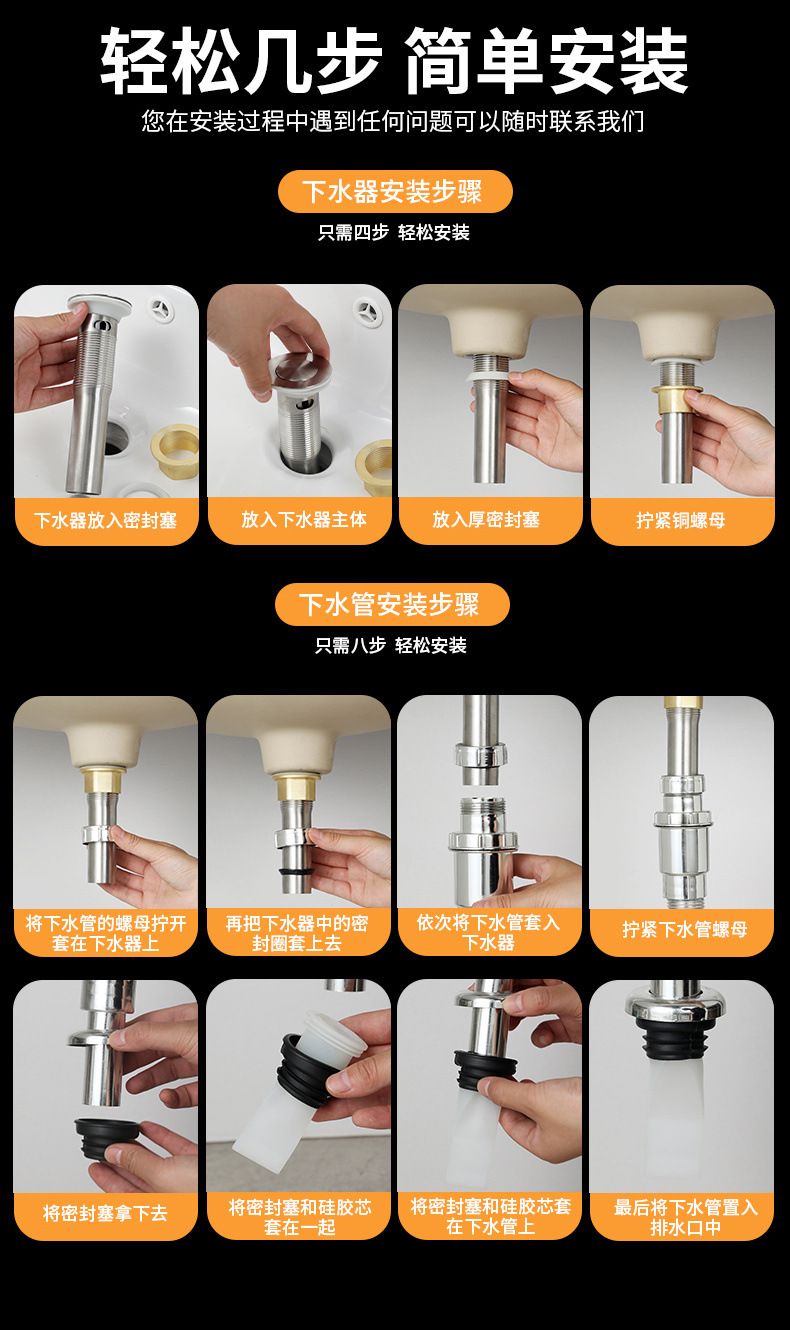 轻松几步 简单安装

您在安装过程中遇到任何问题可以随时联系我们

下水器安装步骤

只需四步 轻松安装

下水器放入密封塞

放入下水器主体

放入厚密封塞

拧紧铜螺母

下水管安装步骤

只需八步 轻松安装

将下水管的螺母拧开套在下水器上

再把下水器中的密封圈套上去

依次将下水管套入下水器

拧紧下水管螺母

将密封塞拿下去

将密封塞和硅胶芯套在一起

将密封塞和硅胶芯套在下水管上

最后将下水管置入排水口中