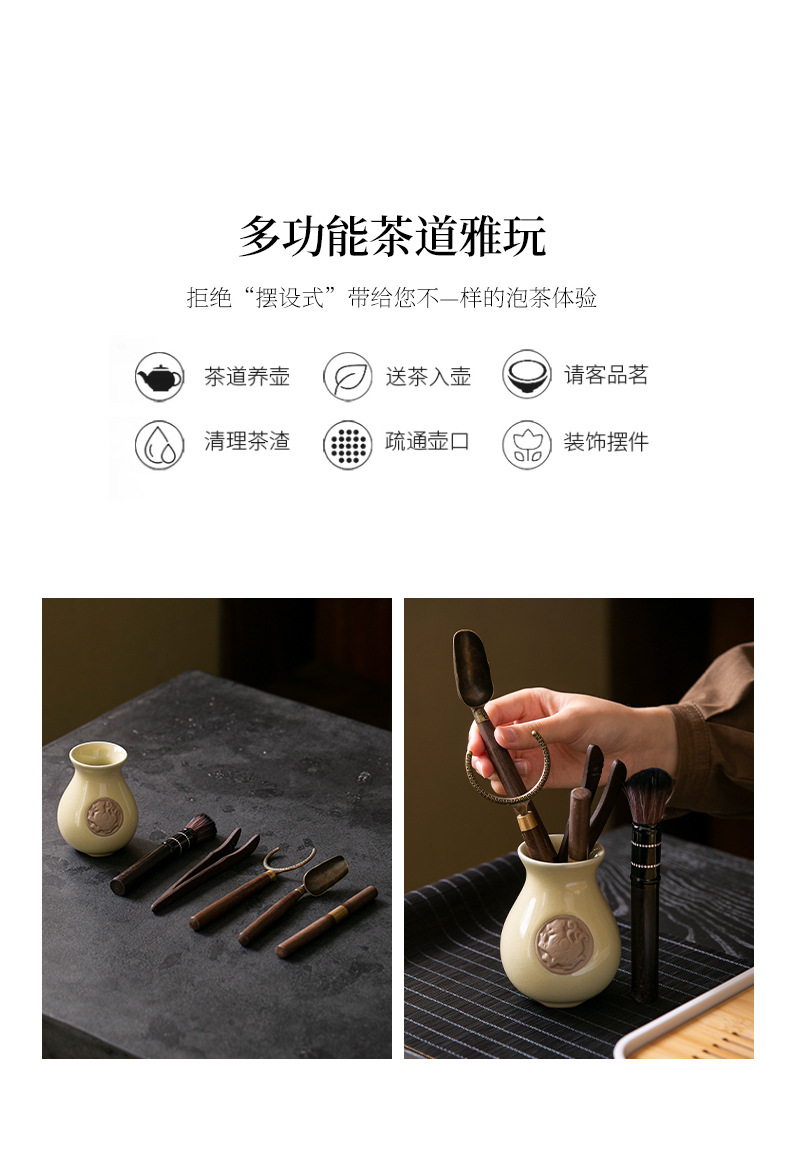 多功能茶道雅玩

拒绝“摆设式”带给您不—样的泡茶体验

茶道养壶
送茶入壶
请客品茗
清理茶渣
疏通壶口
装饰摆件