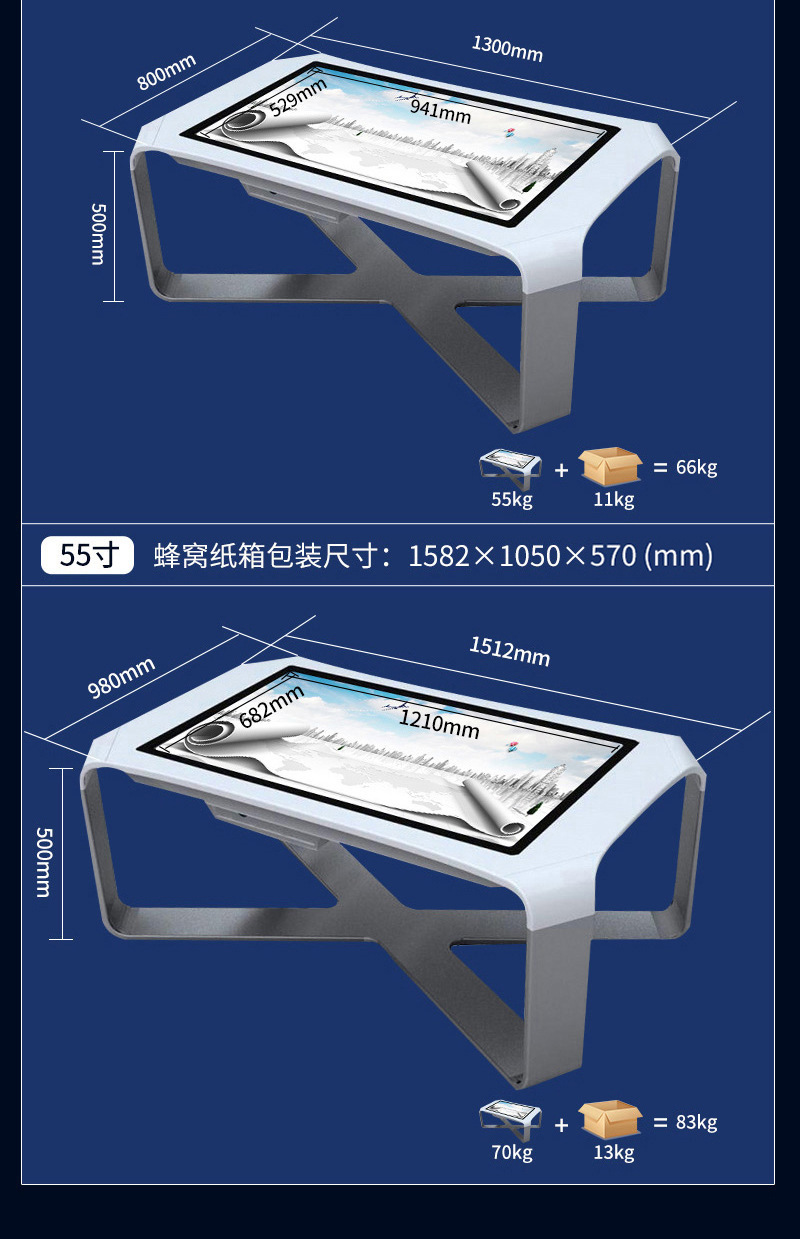 800mm

1300mm

529mm

941mm

500mm

55kg + 11kg = 66kg

55寸 蜂窝纸箱包装尺寸：1582×1050×570 (mm)

980mm

1512mm

682mm

1210mm

500mm

70kg + 13kg = 83kg