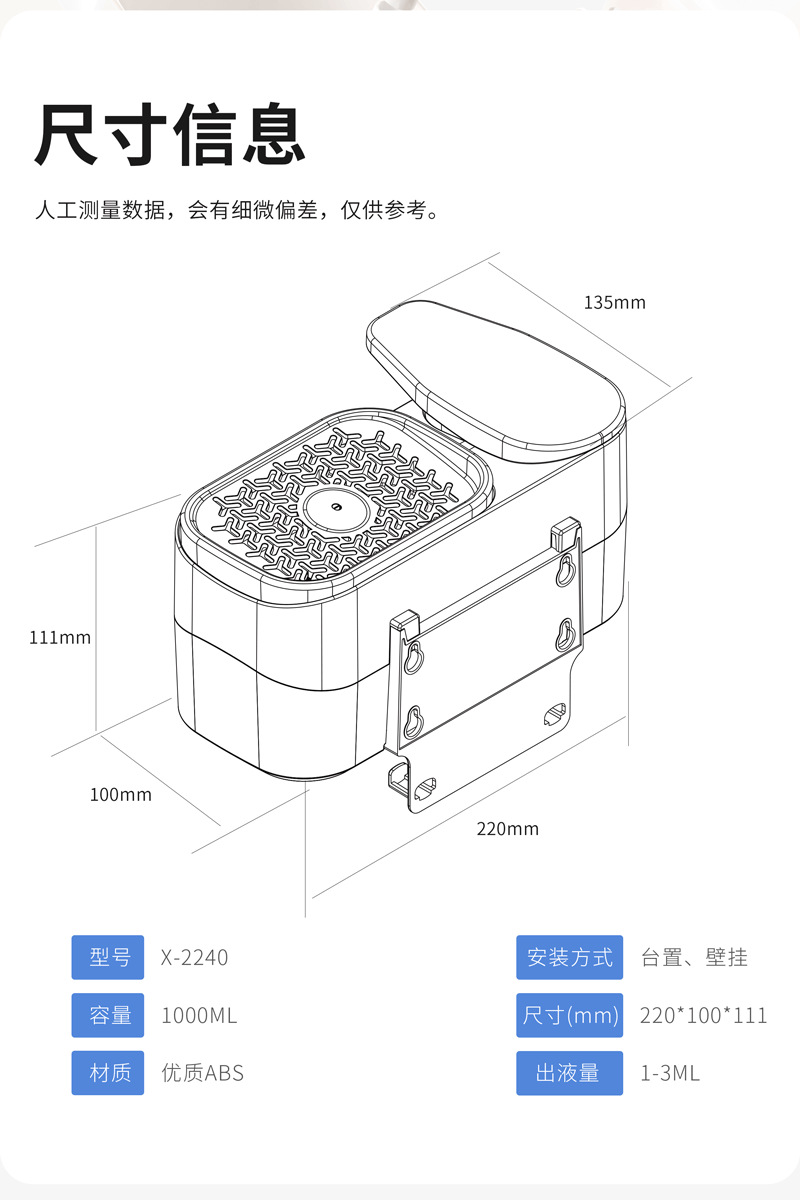 尺寸信息

人工测量数据，会有细微偏差，仅供参考。

135mm

111mm

100mm

220mm

型号 X-2240

容量 1000ML

材质 优质ABS

安装方式 台置、壁挂

尺寸(mm) 220*100*111

出液量 1-3ML