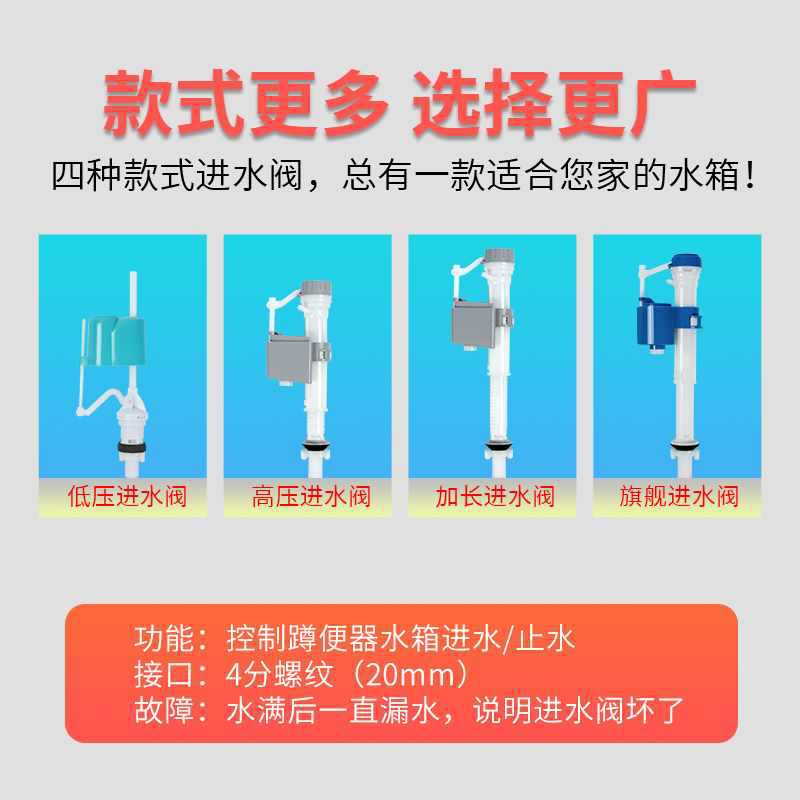 款式更多 选择更广

四种款式进水阀，总有一款适合您家的水箱！

低压进水阀

高压进水阀

加长进水阀

旗舰进水阀

功能：控制蹲便器水箱进水/止水
接口：4分螺纹（20mm）
故障：水满后一直漏水，说明进水阀坏了