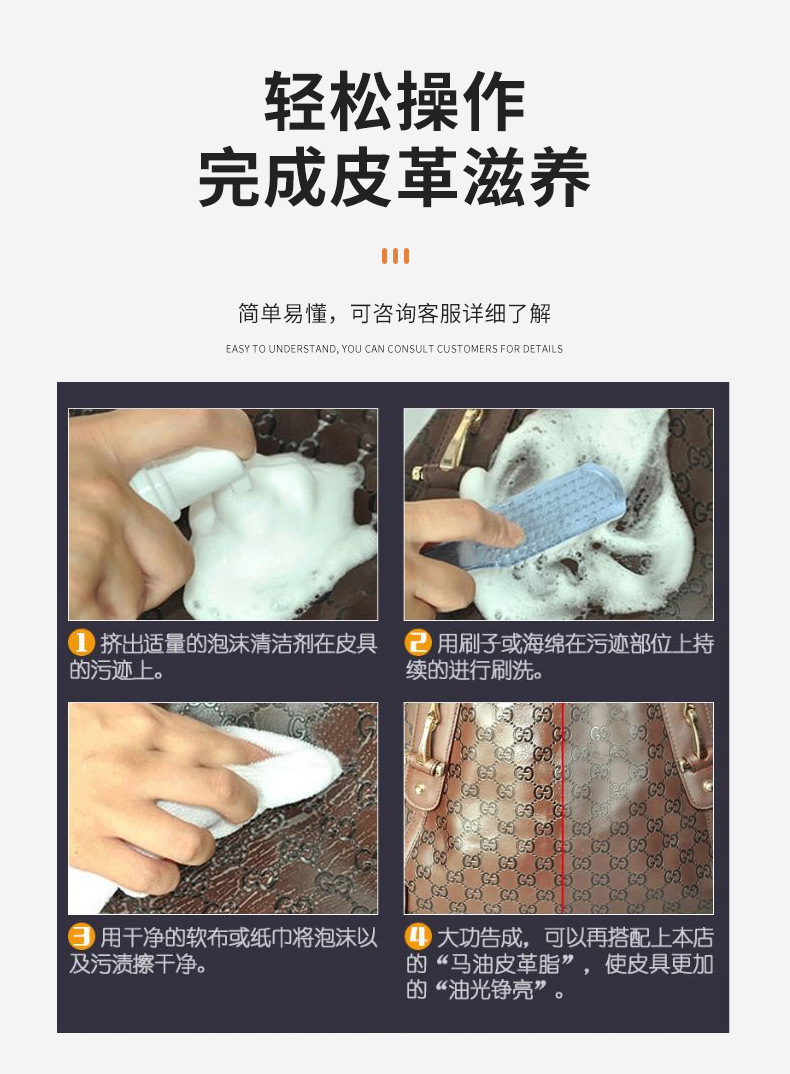 轻松操作
完成皮革滋养

简单易懂，可咨询客服详细了解

EASY TO UNDERSTAND, YOU CAN CONSULT CUSTOMERS FOR DETAILS

1 挤出适量的泡沫清洁剂在皮具的污迹上。

2 用刷子或海绵在污迹部位上持续的进行刷洗。

3 用干净的软布或纸巾将泡沫以及污渍擦干净。

4 大功告成，可以再搭配上本店的“马油皮革脂”，使皮具更加的“油光铮亮”。