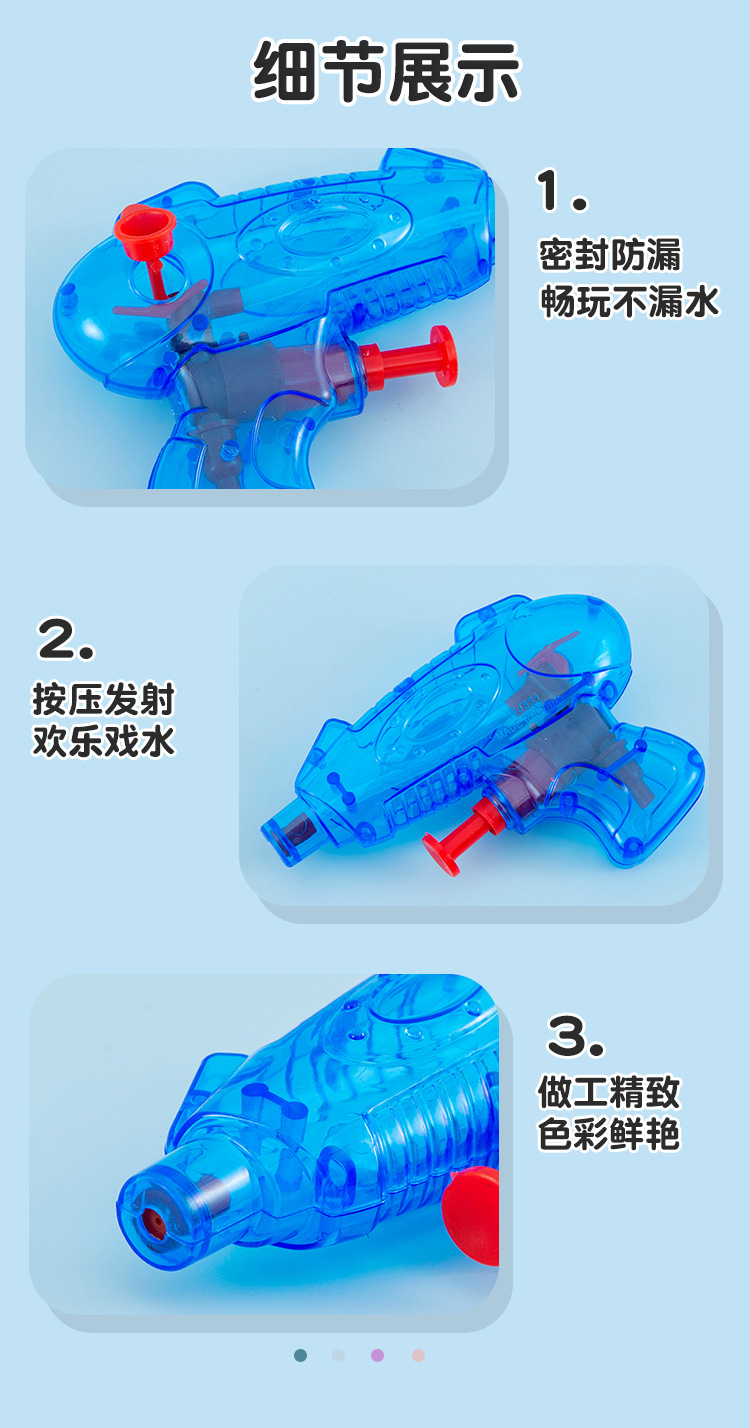 细节展示

1.
密封防漏
畅玩不漏水

2.
按压发射
欢乐戏水

3.
做工精致
色彩鲜艳