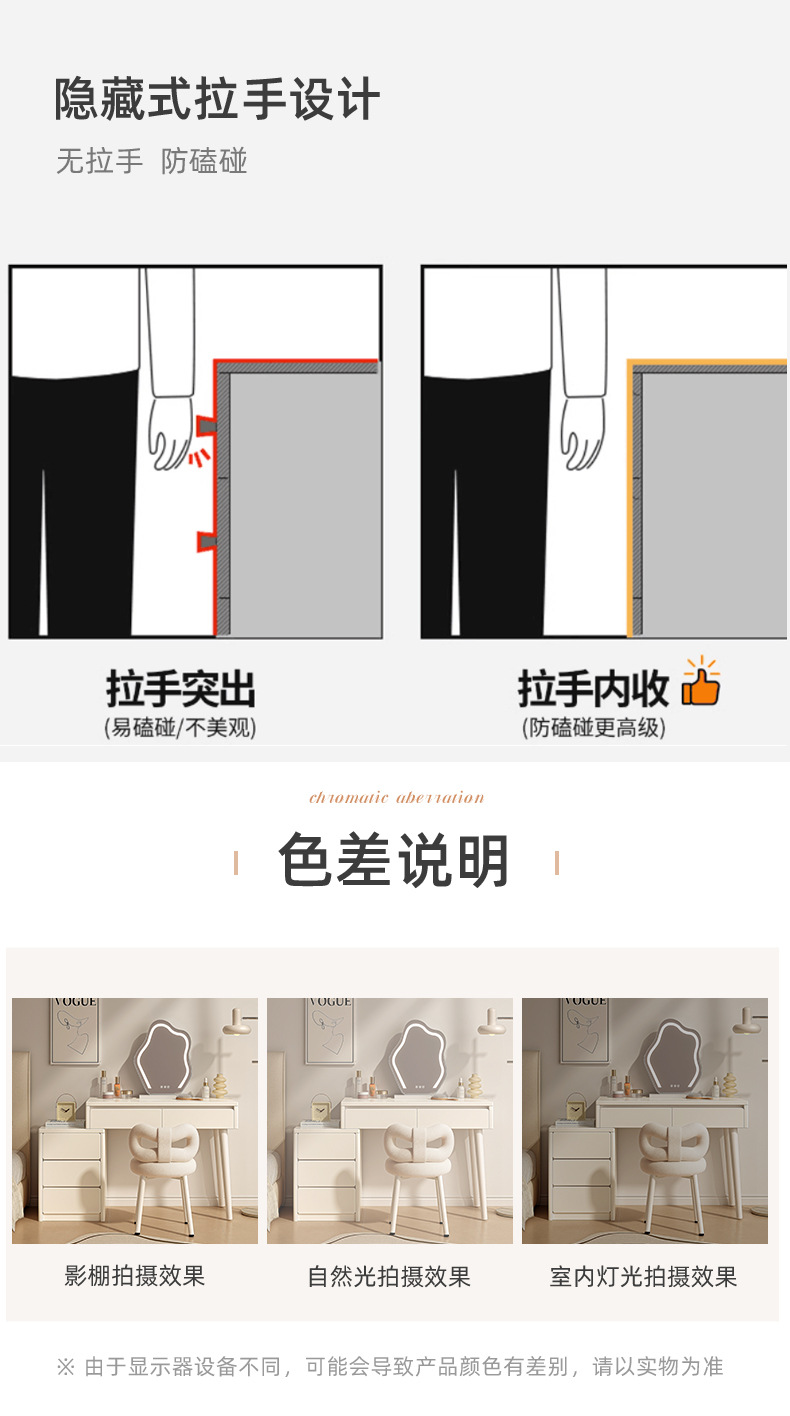 隐藏式拉手设计
无拉手 防磕碰

拉手突出
(易磕碰/不美观)

拉手内收
(防磕碰更高级)

chromatic aberration

色差说明

VOGUE

影棚拍摄效果

VOGUE

自然光拍摄效果

VOGUE

室内灯光拍摄效果

※ 由于显示器设备不同，可能会导致产品颜色有差别，请以实物为准