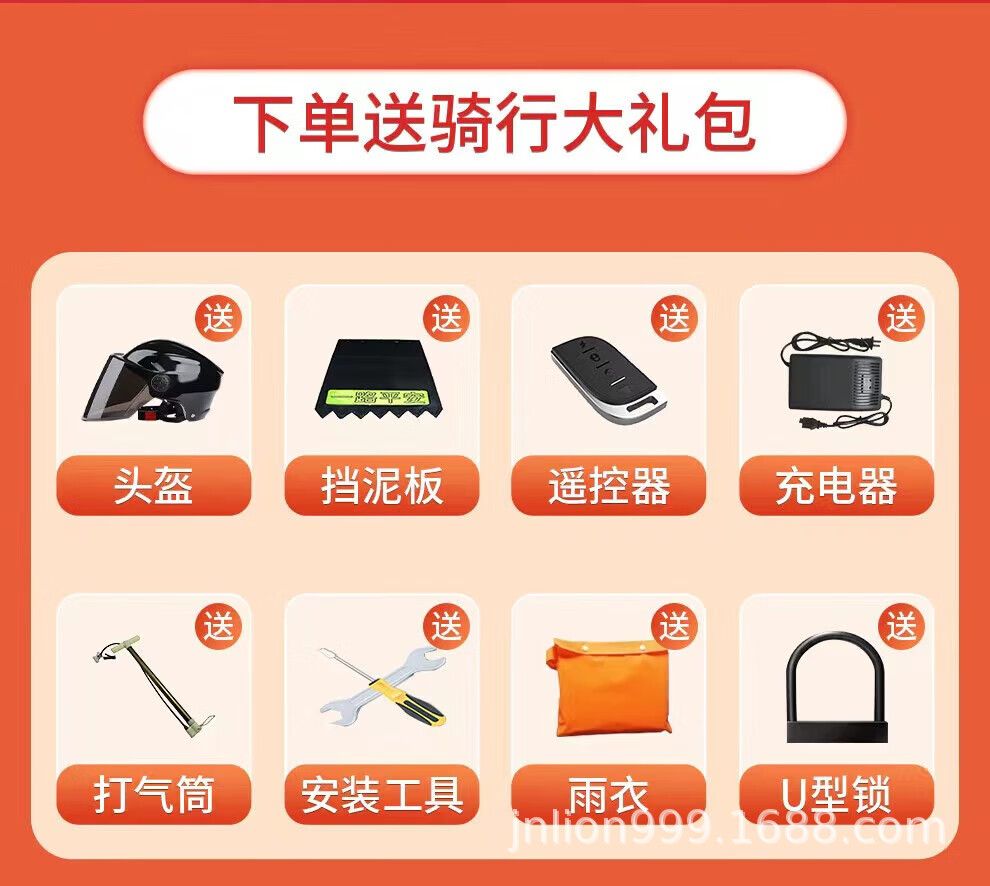 下单送骑行大礼包

送
头盔

送
挡泥板

送
遥控器

送
充电器

送
打气筒

送
安装工具

送
雨衣

送
U型锁

jnlion999.1688.com