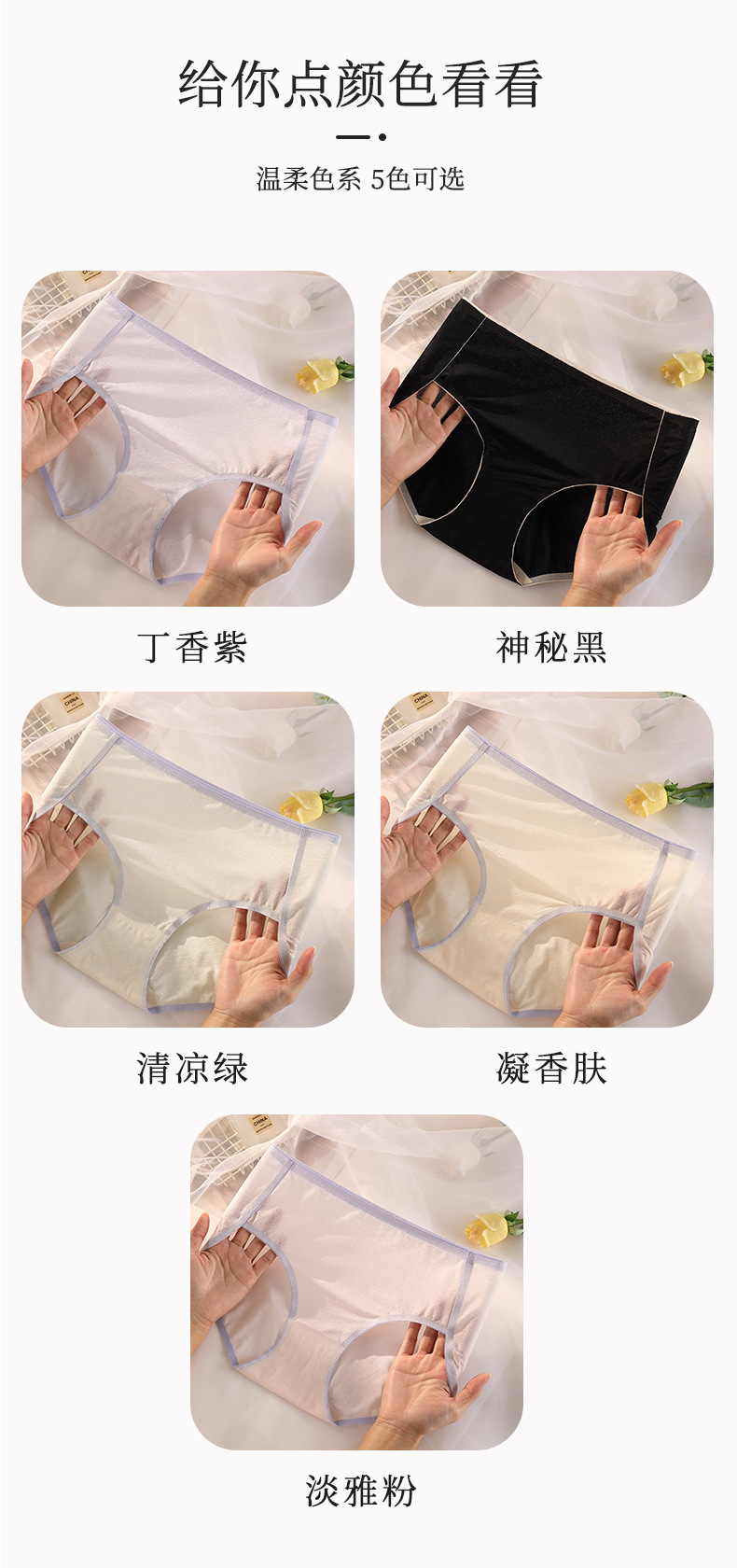 给你点颜色看看

温柔色系 5色可选

丁香紫

神秘黑

清凉绿

凝香肤

淡雅粉