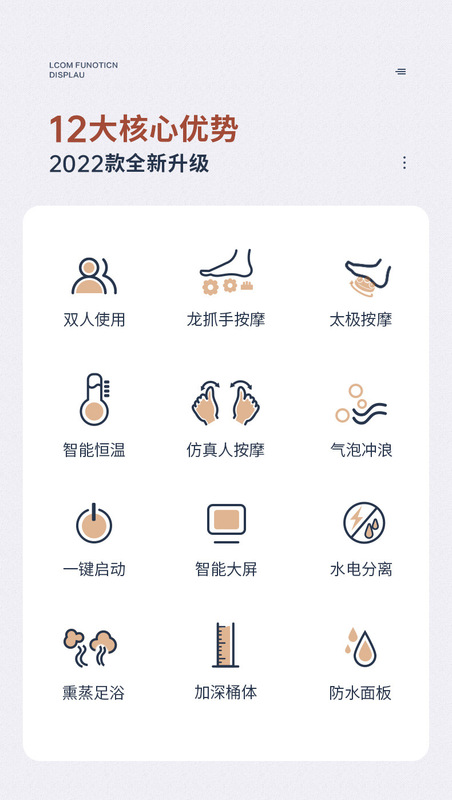 LCOM FUNOTICN
DISPLAU

12大核心优势
2022款全新升级

双人使用
龙抓手按摩
太极按摩

智能恒温
仿真人按摩
气泡冲浪

一键启动
智能大屏
水电分离

熏蒸足浴
加深桶体
防水面板