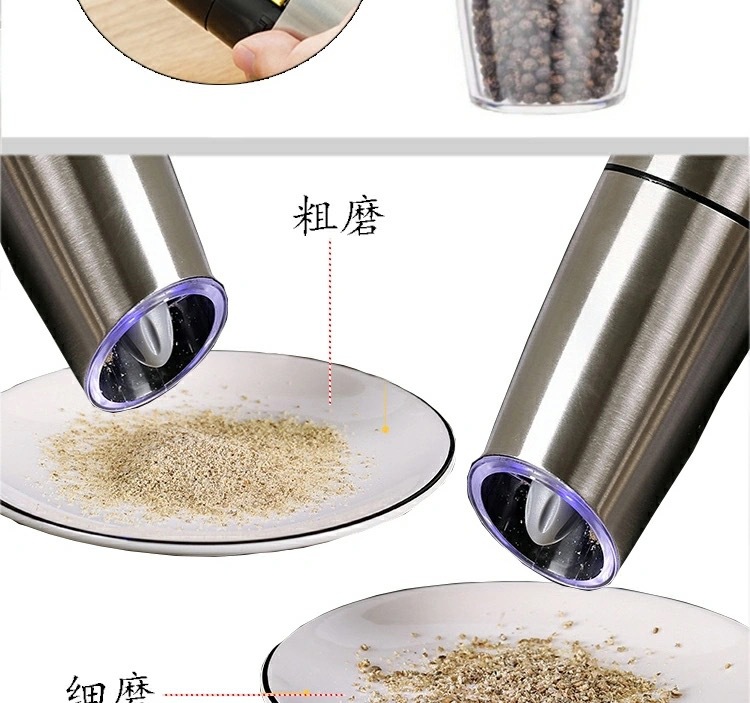 粗磨

细磨