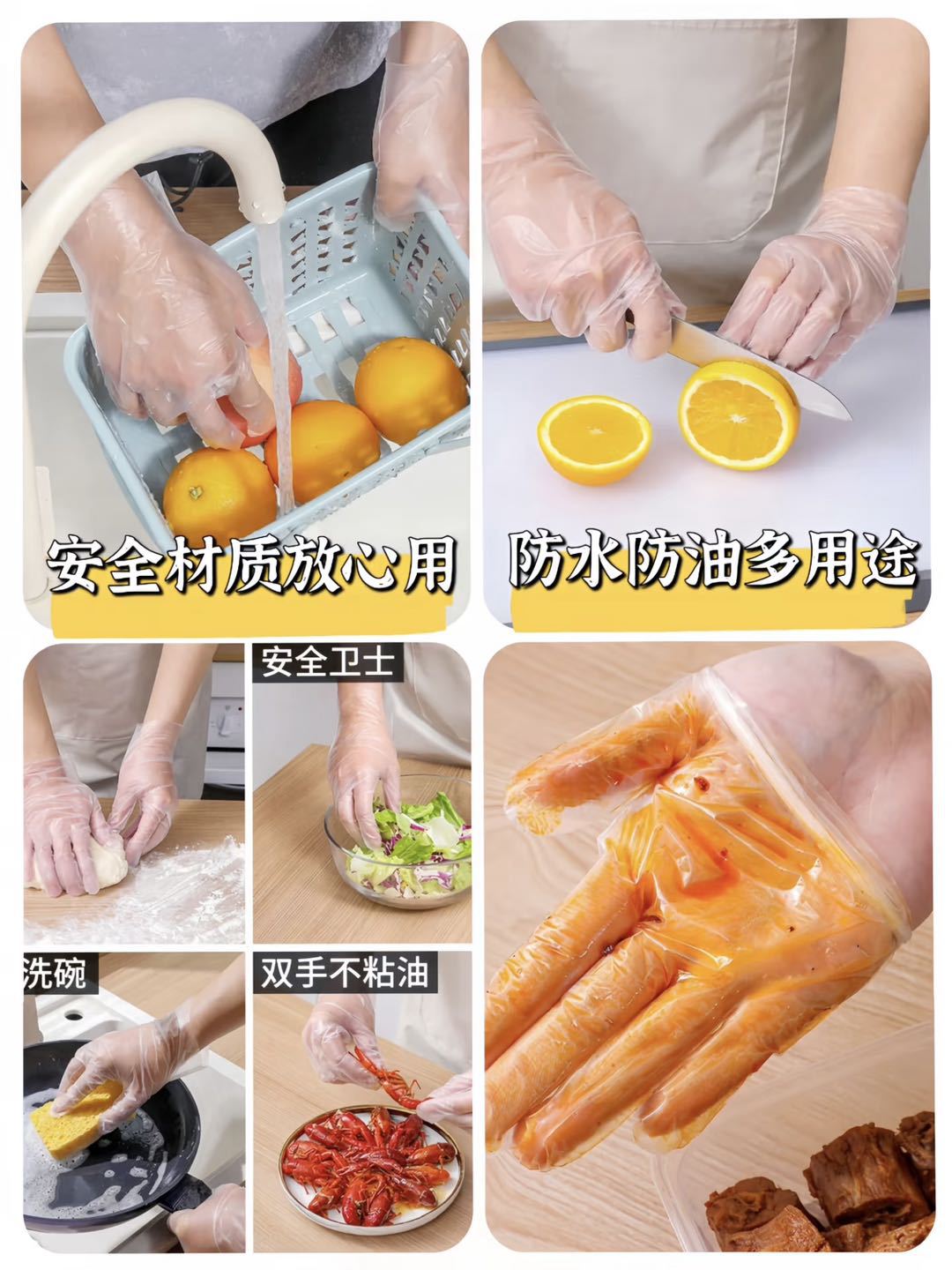 安全材质放心用

防水防油多用途

安全卫士

洗碗

双手不粘油