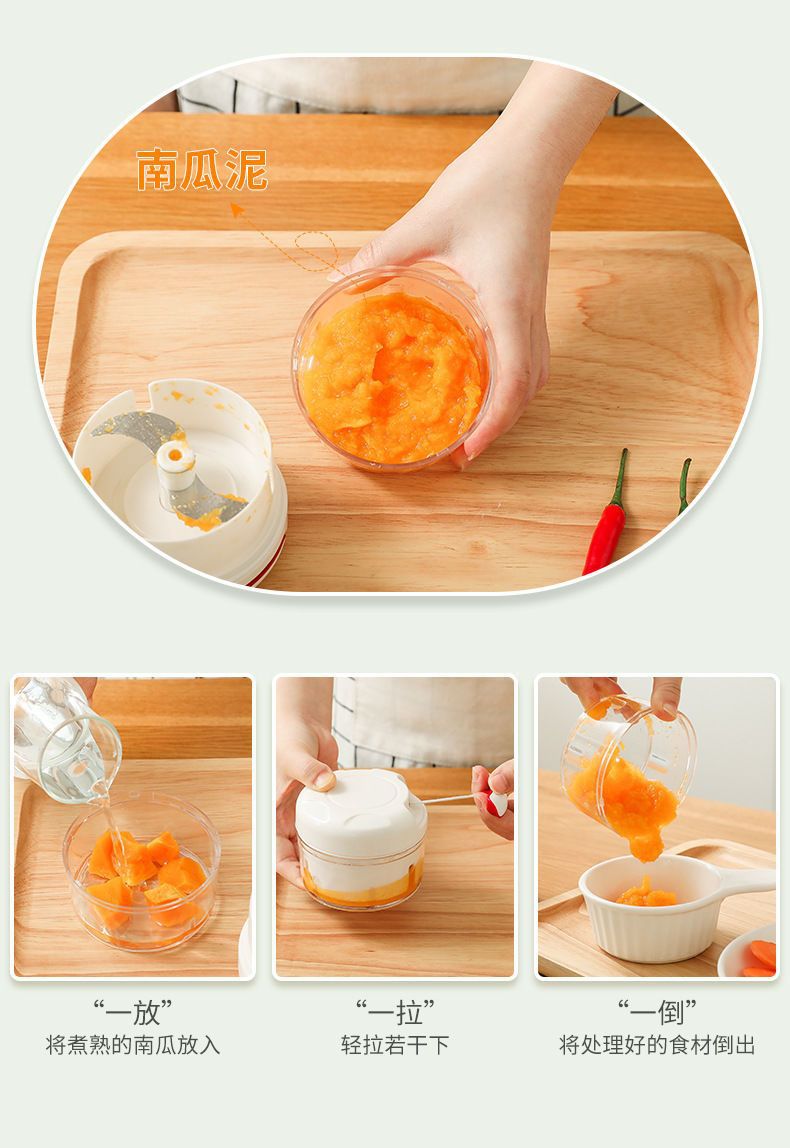 南瓜泥

“一放”
将煮熟的南瓜放入

“一拉”
轻拉若干下

“一倒”
将处理好的食材倒出