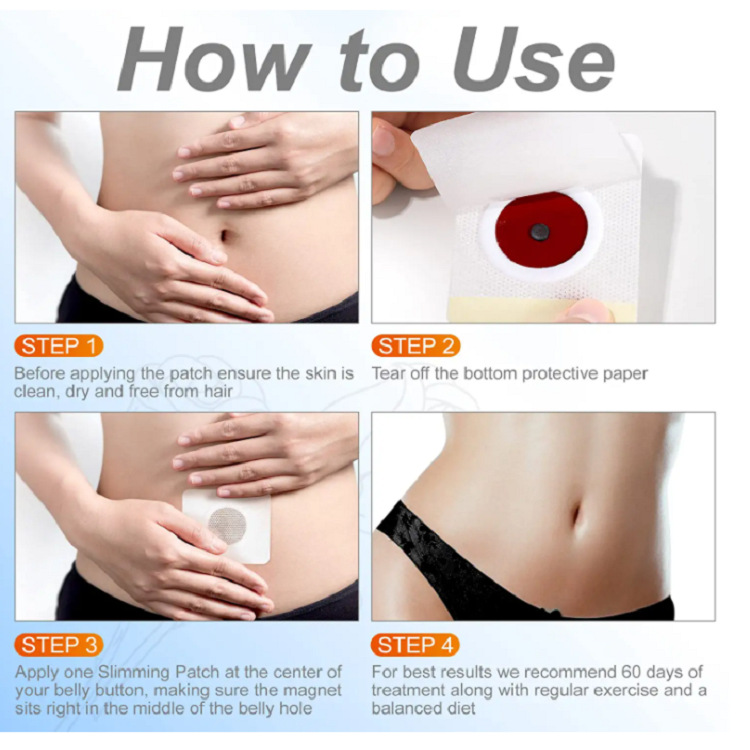 How to Use

STEP 1
Before applying the patch ensure the skin is clean, dry and free from hair

STEP 2
Tear off the bottom protective paper

STEP 3
Apply one Slimming Patch at the center of your belly button, making sure the magnet sits right in the middle of the belly hole

STEP 4
For best results we recommend 60 days of treatment along with regular exercise and a balanced diet