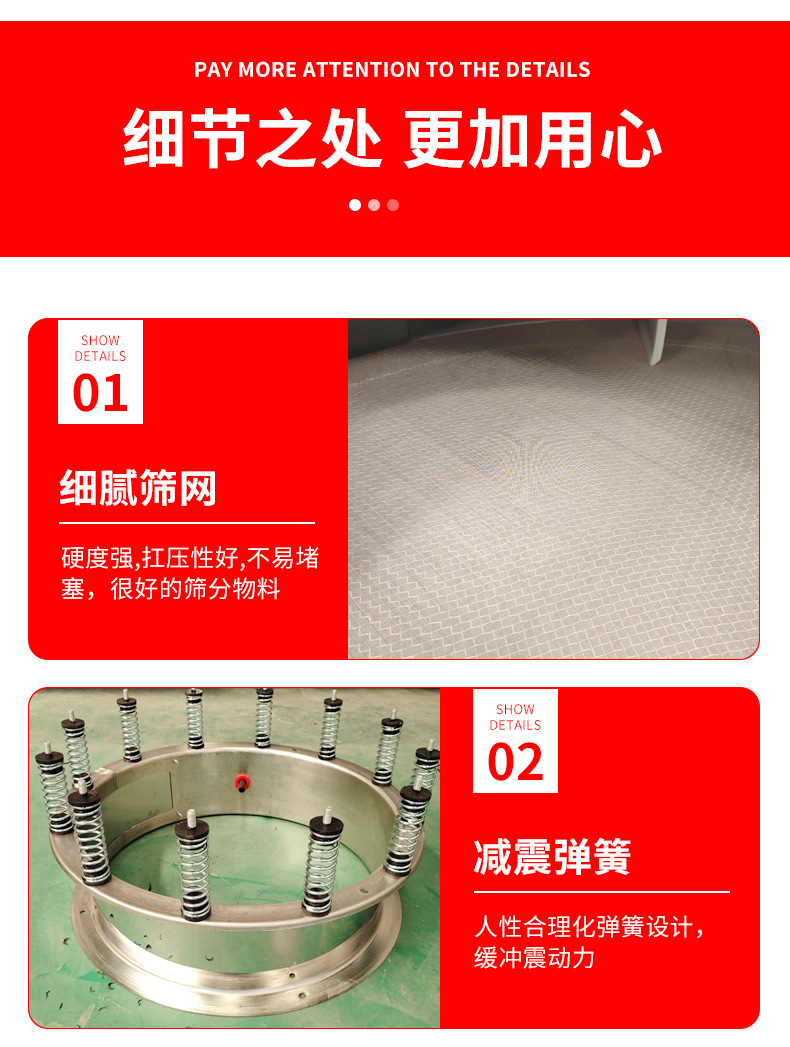 PAY MORE ATTENTION TO THE DETAILS

细节之处 更加用心

SHOW DETAILS
01

细腻筛网

硬度强,扛压性好,不易堵塞，很好的筛分物料

SHOW DETAILS
02

减震弹簧

人性合理化弹簧设计，缓冲震动力