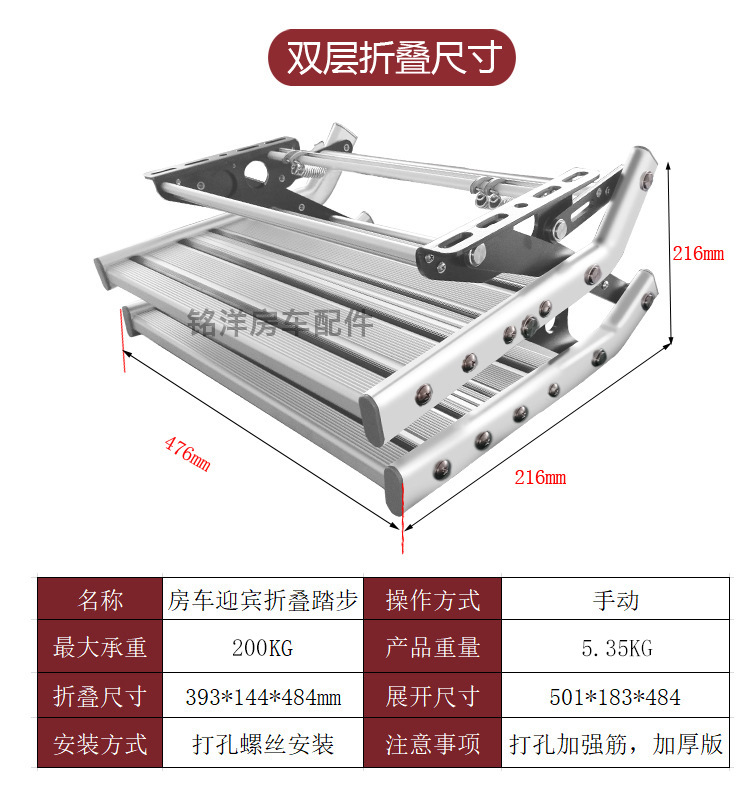 双层折叠尺寸

216mm

铭洋房车配件

476mm

216mm

| 名称 | 房车迎宾折叠踏步 | 操作方式 | 手动 |
|---|---|---|---|
| 最大承重 | 200KG | 产品重量 | 5.35KG |
| 折叠尺寸 | 393*144*484mm | 展开尺寸 | 501*183*484 |
| 安装方式 | 打孔螺丝安装 | 注意事项 | 打孔加强筋，加厚版 |