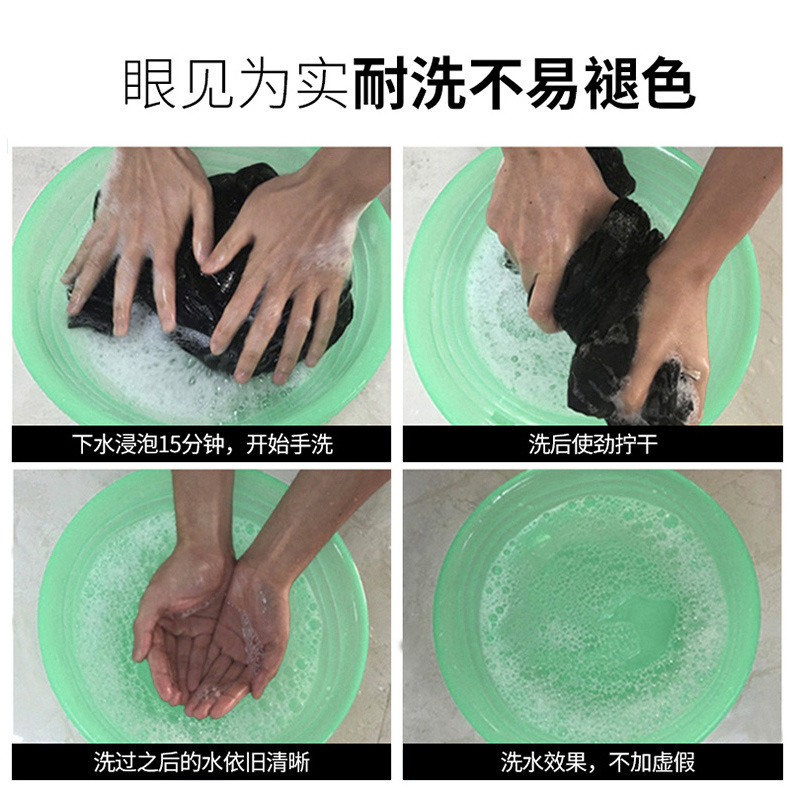 眼见为实耐洗不易褪色

下水浸泡15分钟，开始手洗

洗后使劲拧干

洗过之后的水依旧清晰

洗水效果，不加虚假