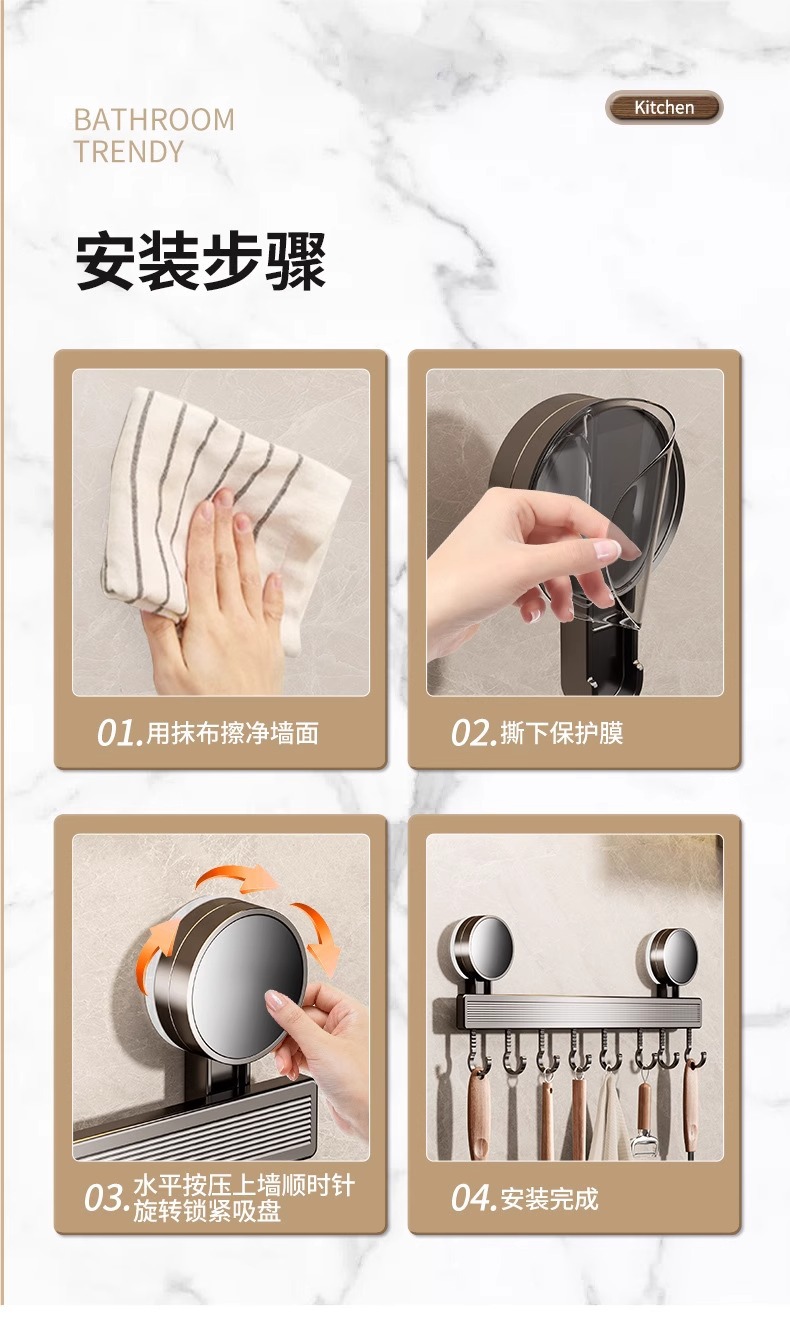 BATHROOM
TRENDY

Kitchen

安装步骤

01.用抹布擦净墙面

02.撕下保护膜

03.水平按压上墙顺时针旋转锁紧吸盘

04.安装完成