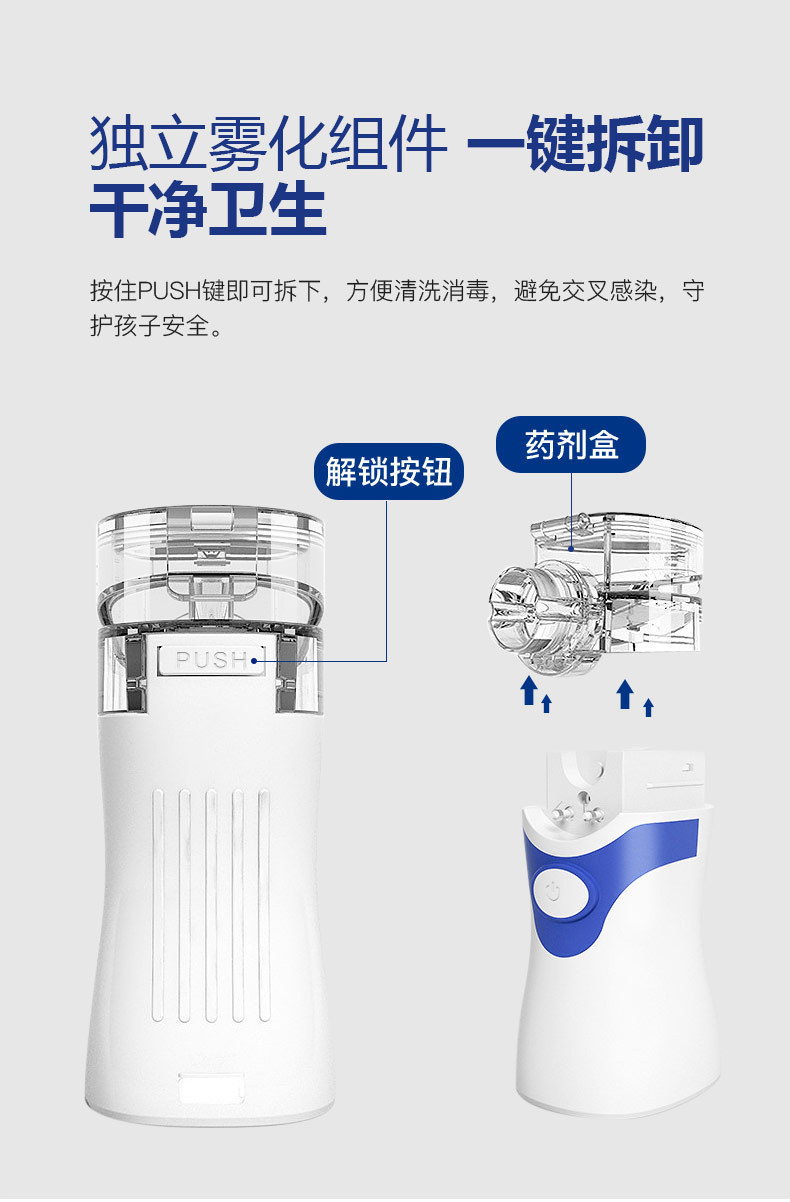 独立雾化组件 一键拆卸
干净卫生

按住PUSH键即可拆下，方便清洗消毒，避免交叉感染，守护孩子安全。

解锁按钮

药剂盒

PUSH