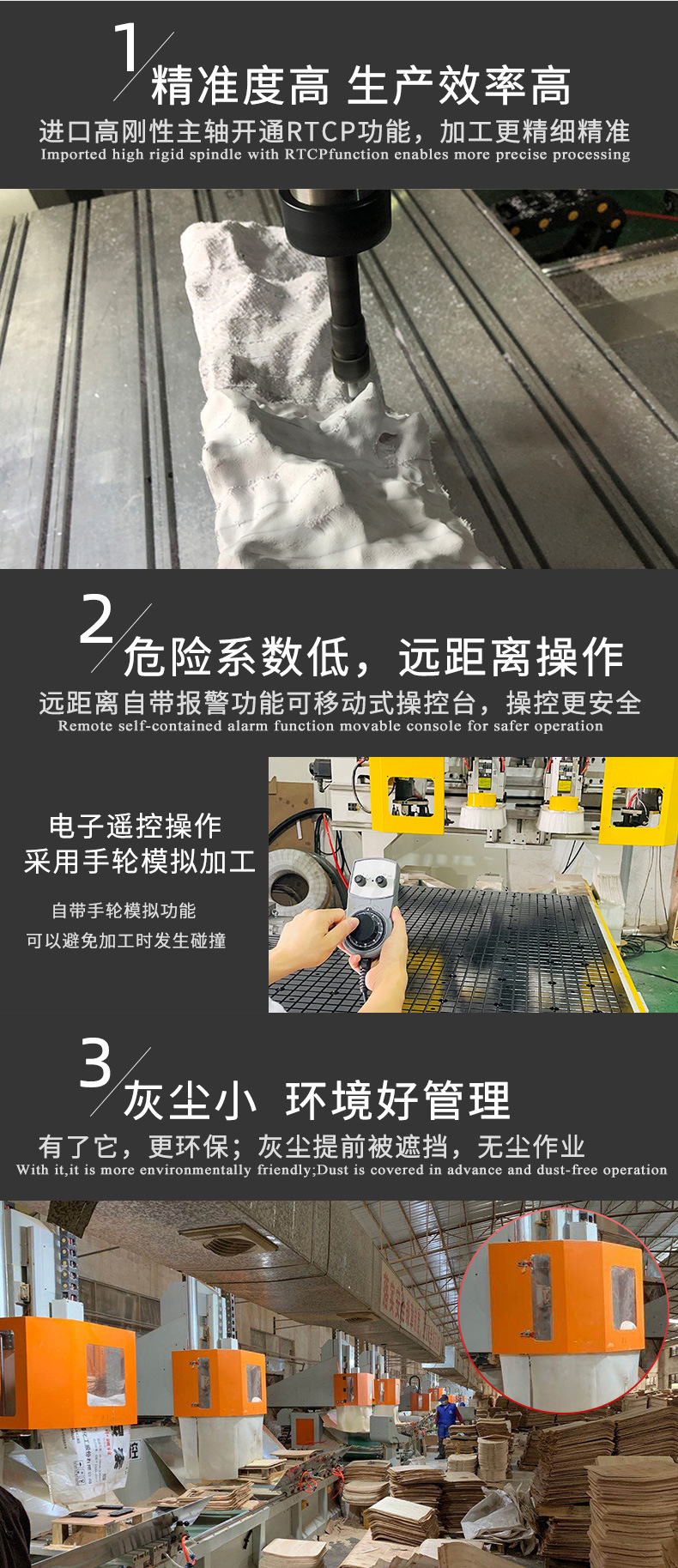 1
精准度高 生产效率高
进口高刚性主轴开通RTCP功能，加工更精细精准
Imported high rigid spindle with RTCPfunction enables more precise processing

2
危险系数低，远距离操作
远距离自带报警功能可移动式操控台，操控更安全
Remote self-contained alarm function movable console for safer operation

电子遥控操作
采用手轮模拟加工

自带手轮模拟功能
可以避免加工时发生碰撞

3
灰尘小 环境好管理
有了它，更环保；灰尘提前被遮挡，无尘作业
With it,it is more environmentally friendly;Dust is covered in advance and dust-free operation