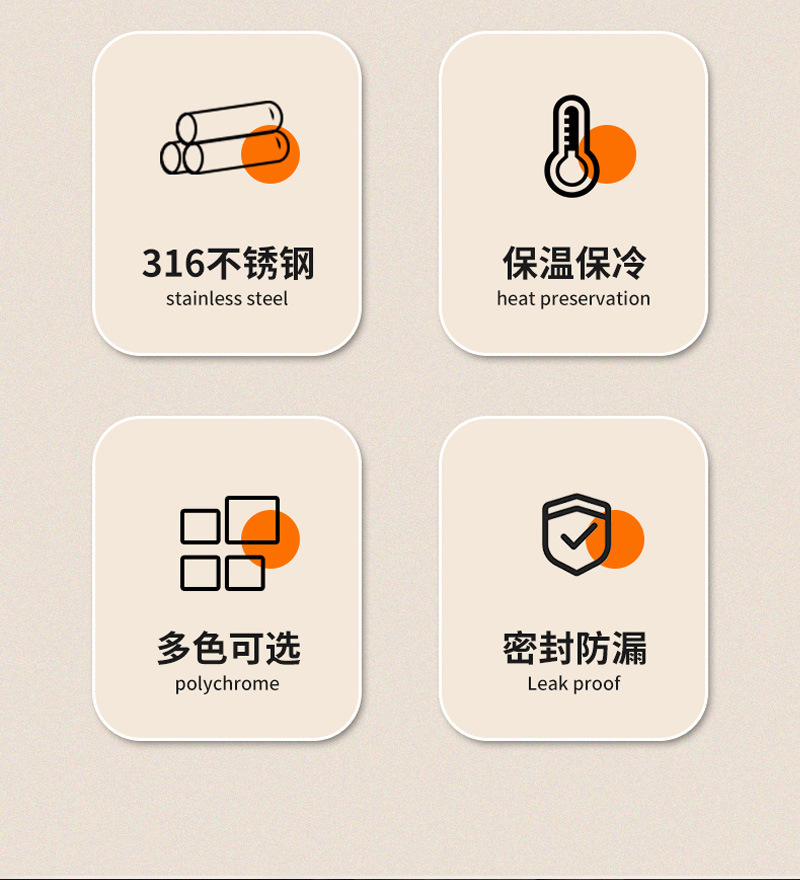 316不锈钢
stainless steel

保温保冷
heat preservation

多色可选
polychrome

密封防漏
Leak proof