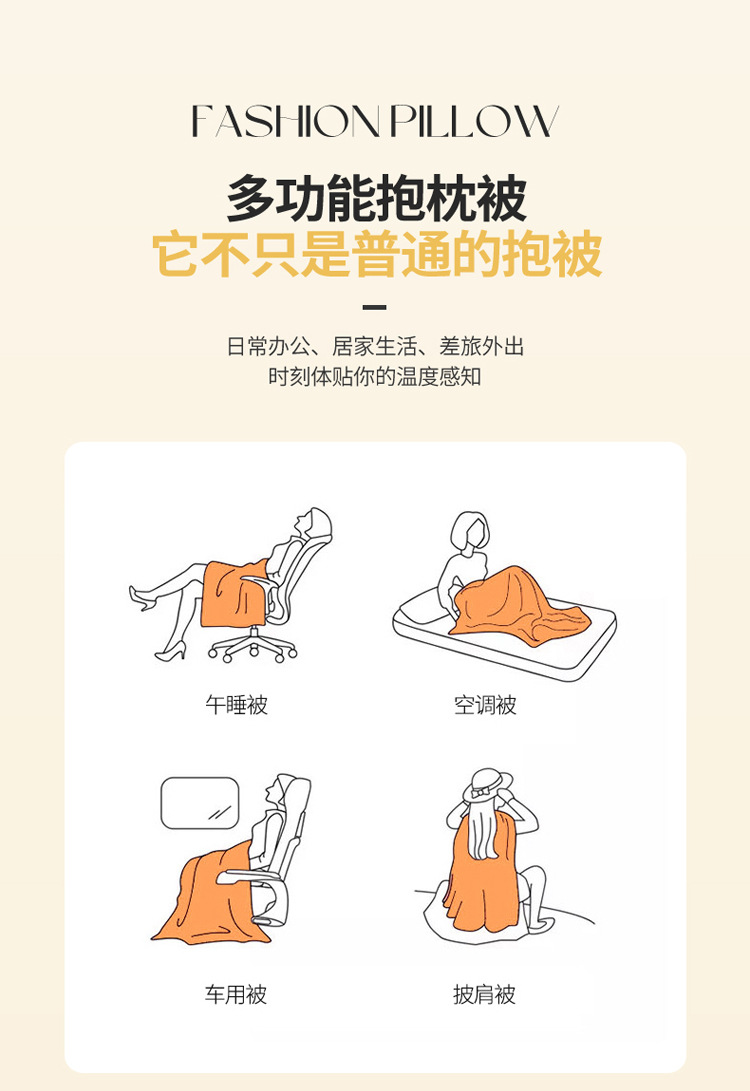 FASHION PILLOW

多功能抱枕被
它不只是普通的抱被

日常办公、居家生活、差旅外出
时刻体贴你的温度感知

午睡被

空调被

车用被

披肩被