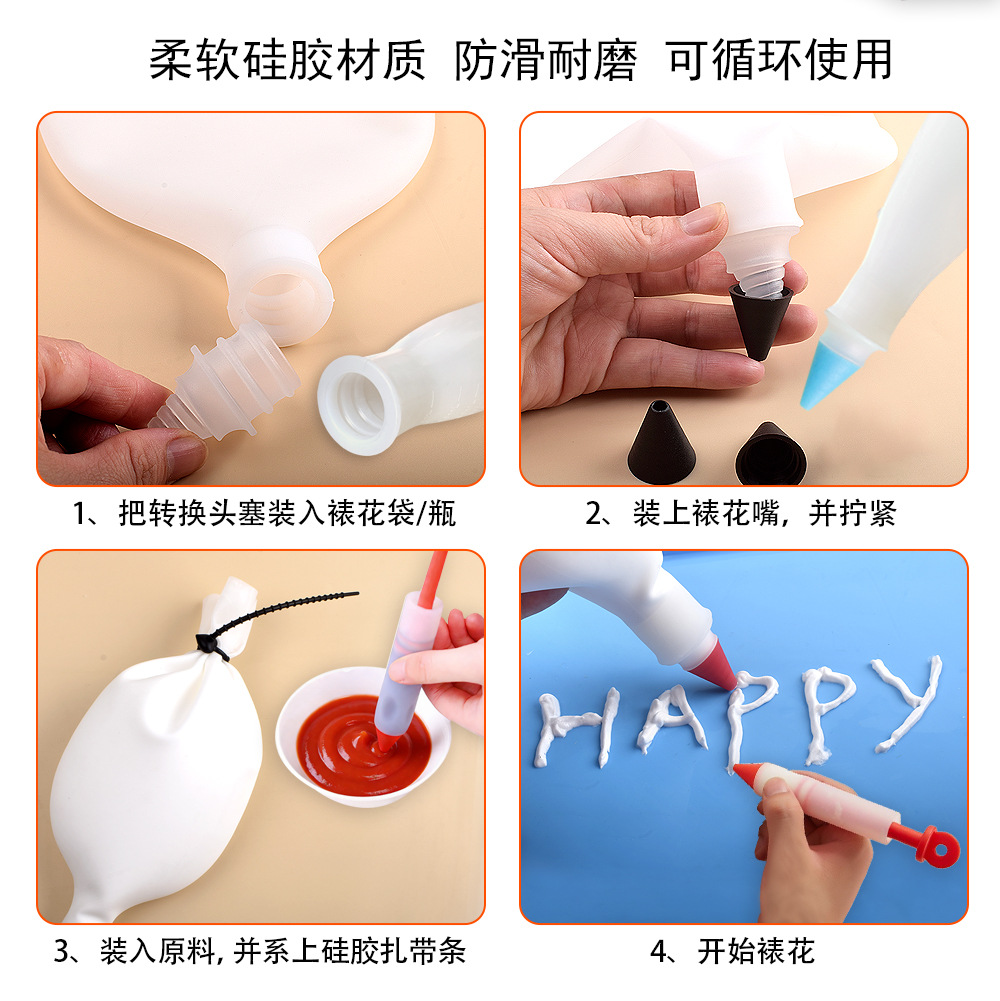 柔软硅胶材质 防滑耐磨 可循环使用

1、把转换头塞装入裱花袋/瓶

2、装上裱花嘴，并拧紧

3、装入原料, 并系上硅胶扎带条

HAPPY

4、开始裱花