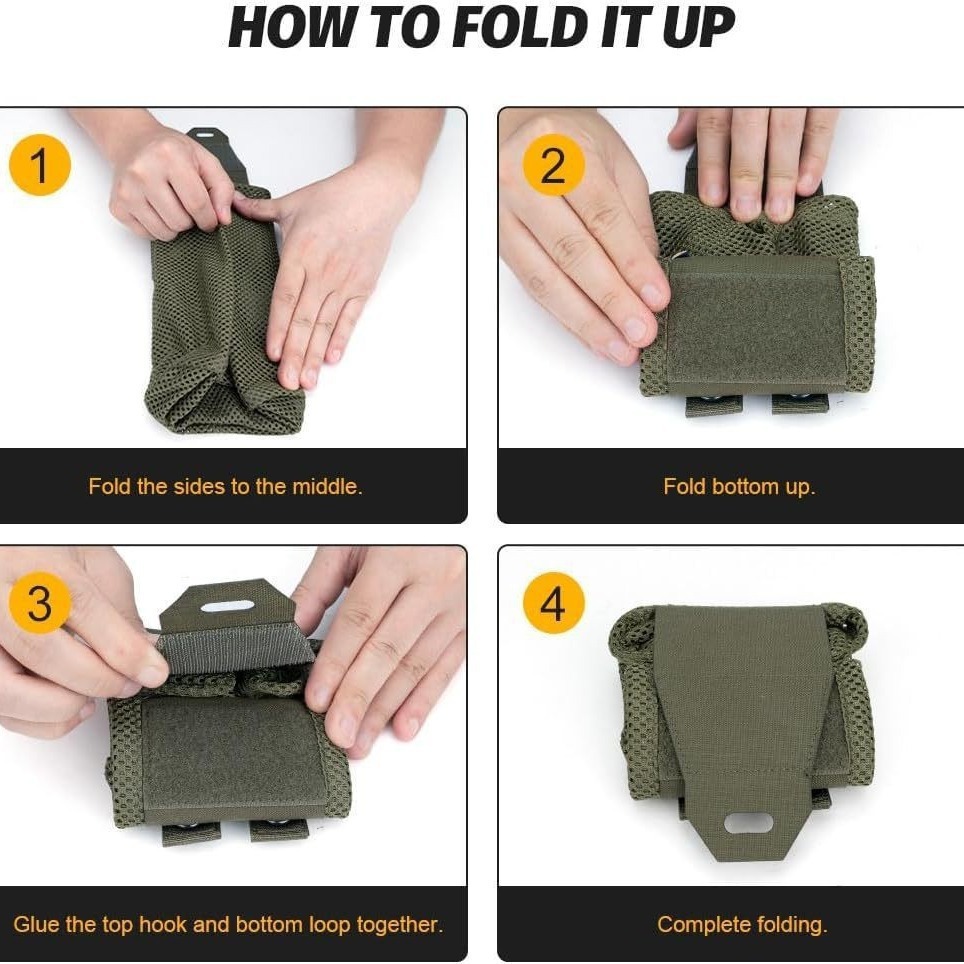 HOW TO FOLD IT UP

1

Fold the sides to the middle.

2

Fold bottom up.

3

Glue the top hook and bottom loop together.

4

Complete folding.