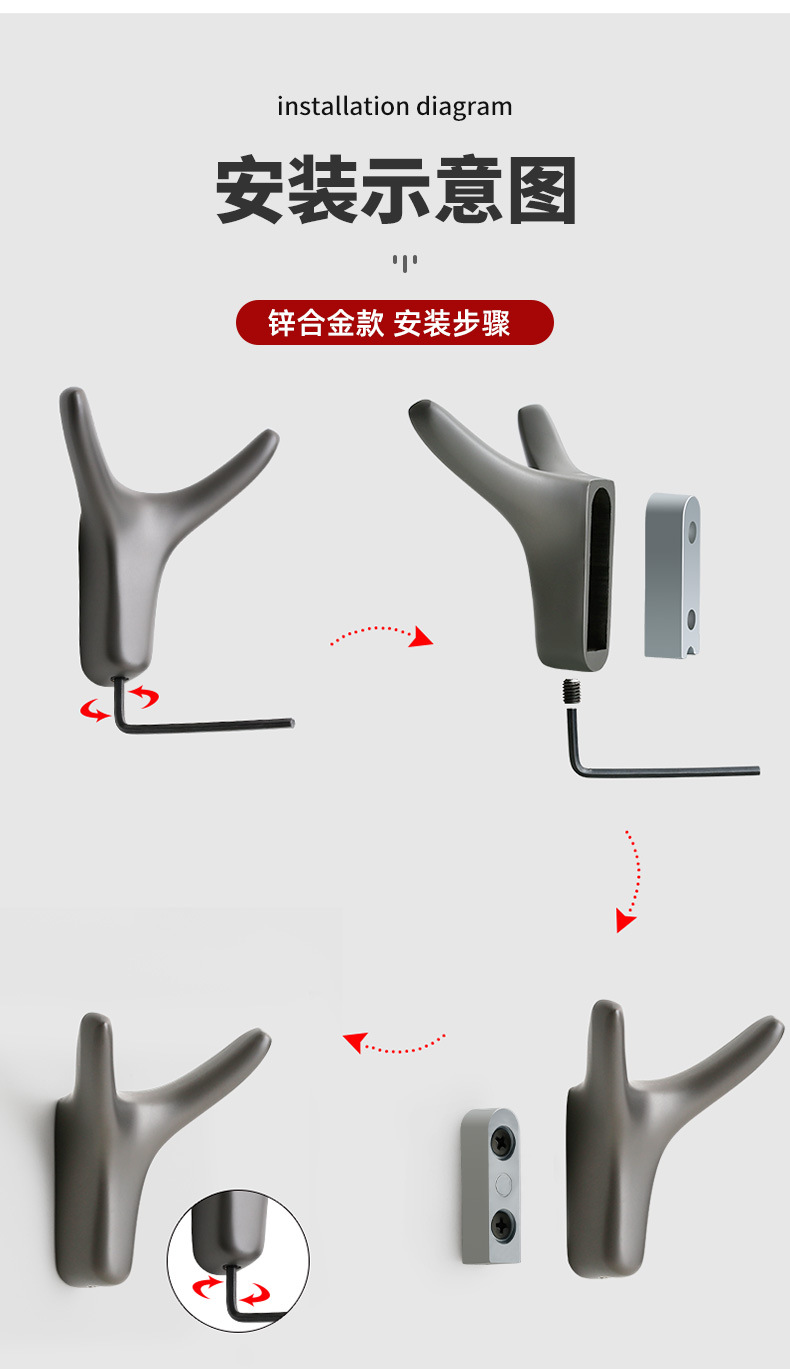 installation diagram

安装示意图

锌合金款 安装步骤