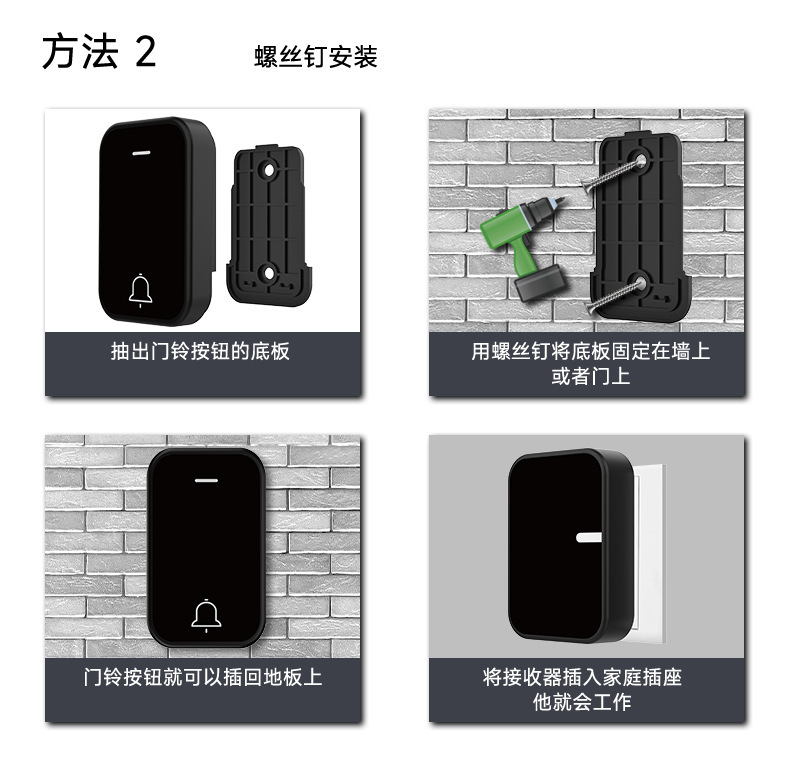 方法 2

螺丝钉安装

抽出门铃按钮的底板

用螺丝钉将底板固定在墙上或者门上

门铃按钮就可以插回地板上

将接收器插入家庭插座他就会工作