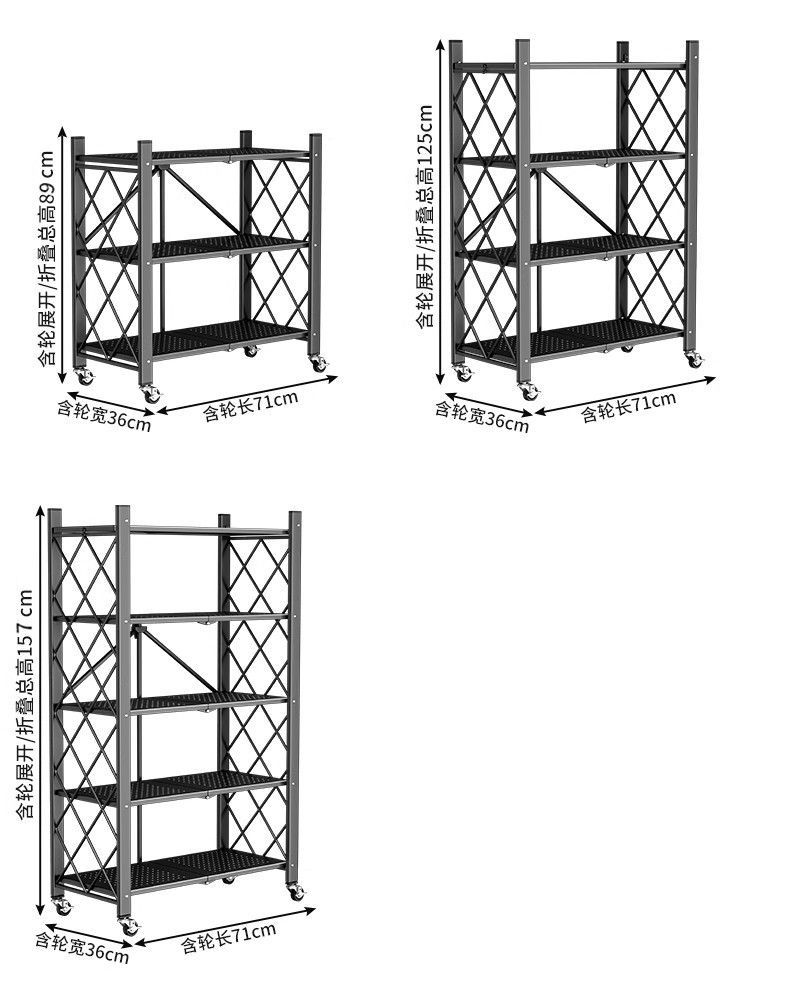 含轮展开/折叠总高89 cm

含轮宽36cm

含轮长71cm

含轮展开/折叠总高125cm

含轮宽36cm

含轮长71cm

含轮展开/折叠总高157 cm

含轮宽36cm

含轮长71cm