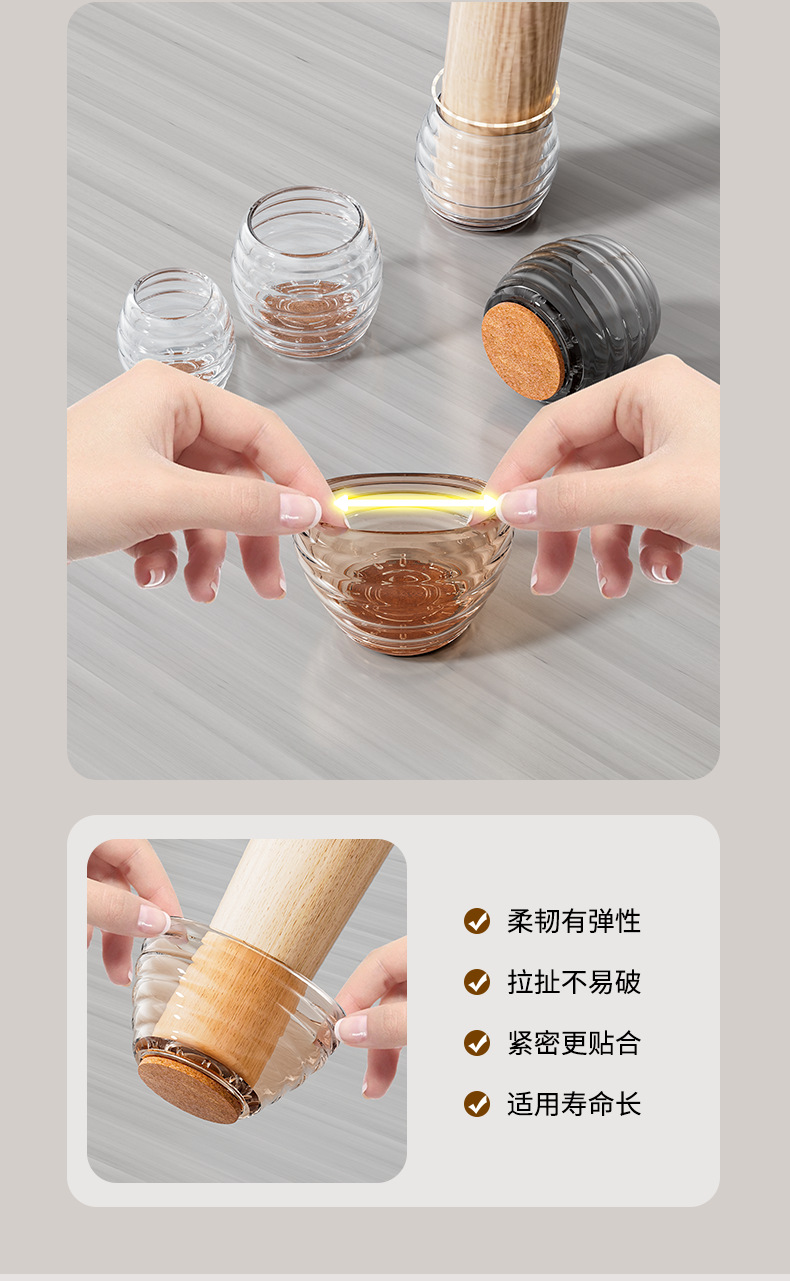 柔韧有弹性

拉扯不易破

紧密更贴合

适用寿命长