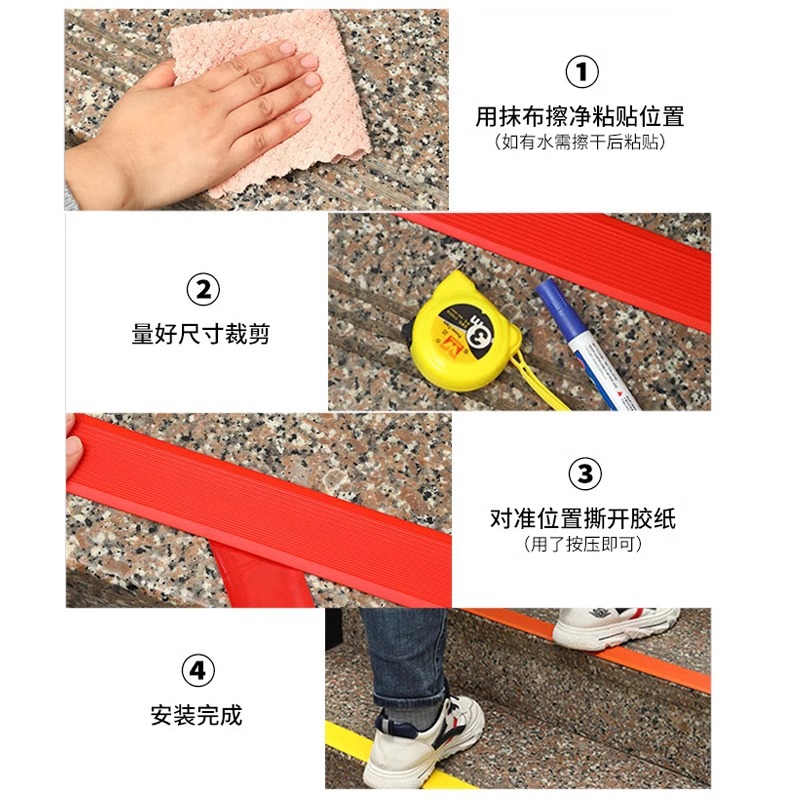 ①
用抹布擦净粘贴位置
（如有水需擦干后粘贴）

②
量好尺寸裁剪

3m

③
对准位置撕开胶纸
（用了按压即可）

④
安装完成