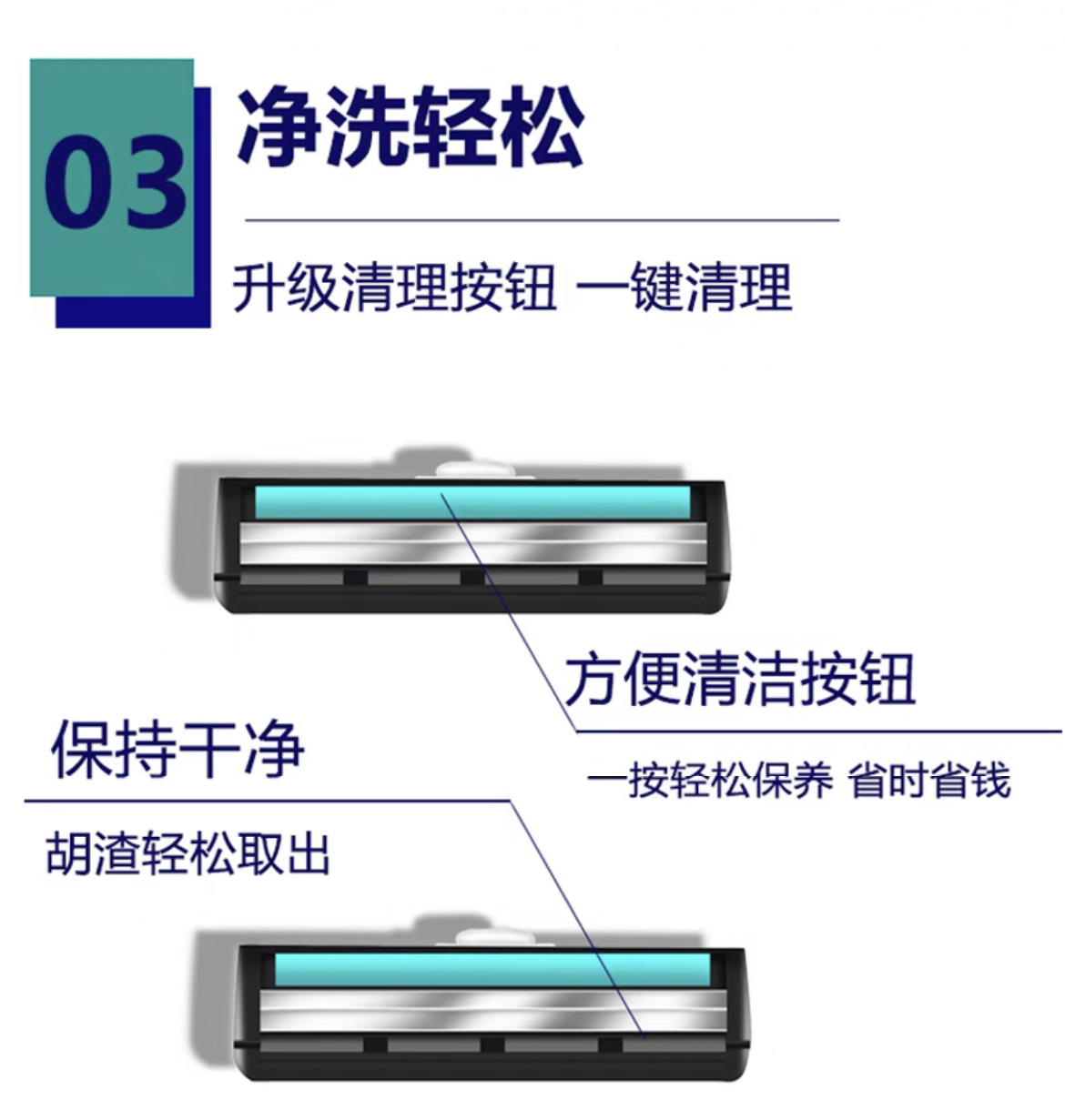 03

净洗轻松

升级清理按钮 一键清理

方便清洁按钮

一按轻松保养 省时省钱

保持干净

胡渣轻松取出