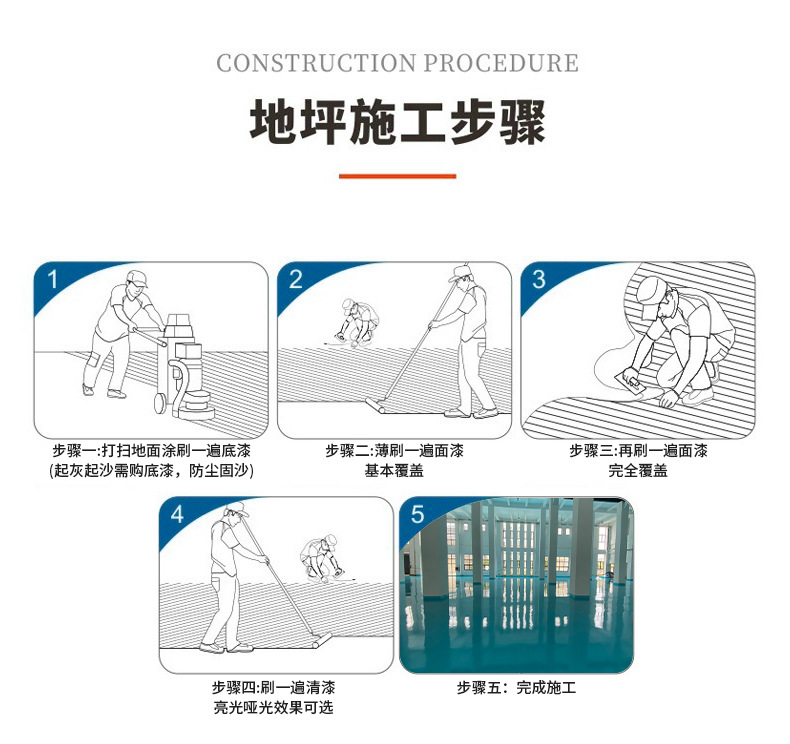 CONSTRUCTION PROCEDURE

地坪施工步骤

1

步骤一:打扫地面涂刷一遍底漆
(起灰起沙需购底漆，防尘固沙)

2

步骤二:薄刷一遍面漆
基本覆盖

3

步骤三:再刷一遍面漆
完全覆盖

4

步骤四:刷一遍清漆
亮光哑光效果可选

5

步骤五：完成施工