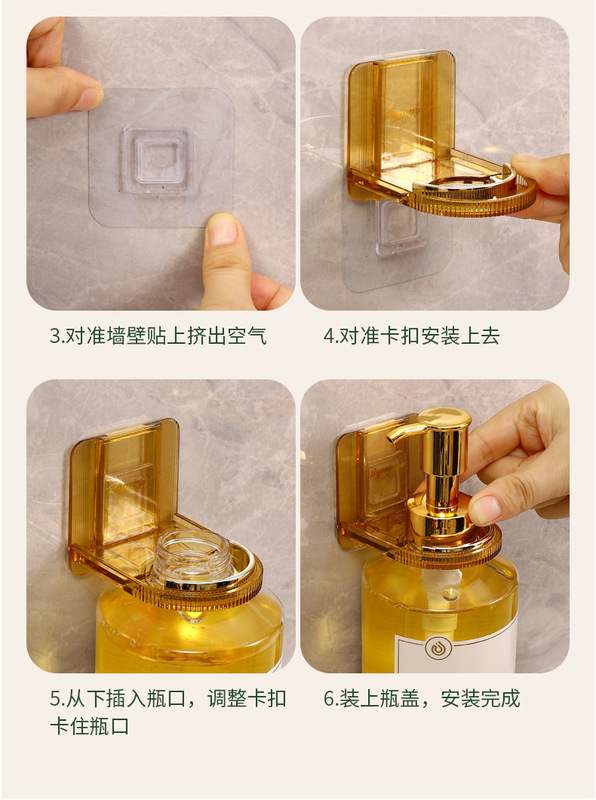 3.对准墙壁贴上挤出空气

4.对准卡扣安装上去

5.从下插入瓶口，调整卡扣卡住瓶口

6.装上瓶盖，安装完成