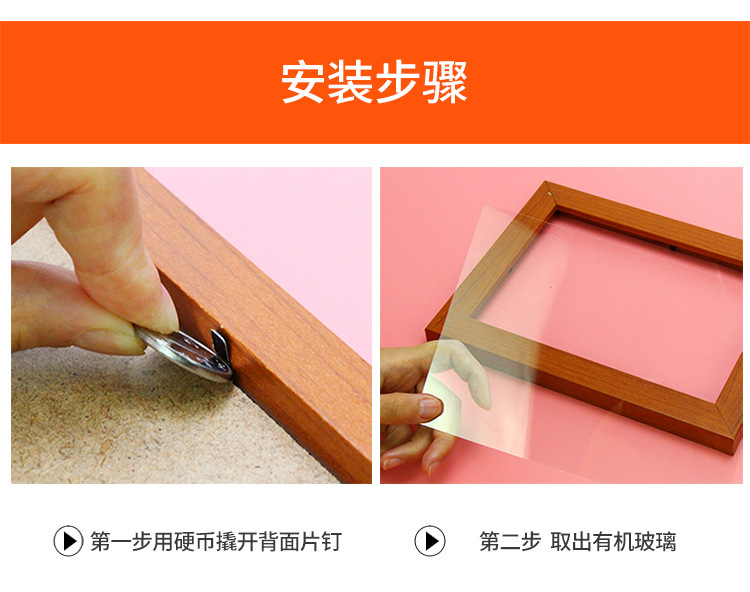 安装步骤

第一步用硬币撬开背面片钉

第二步 取出有机玻璃