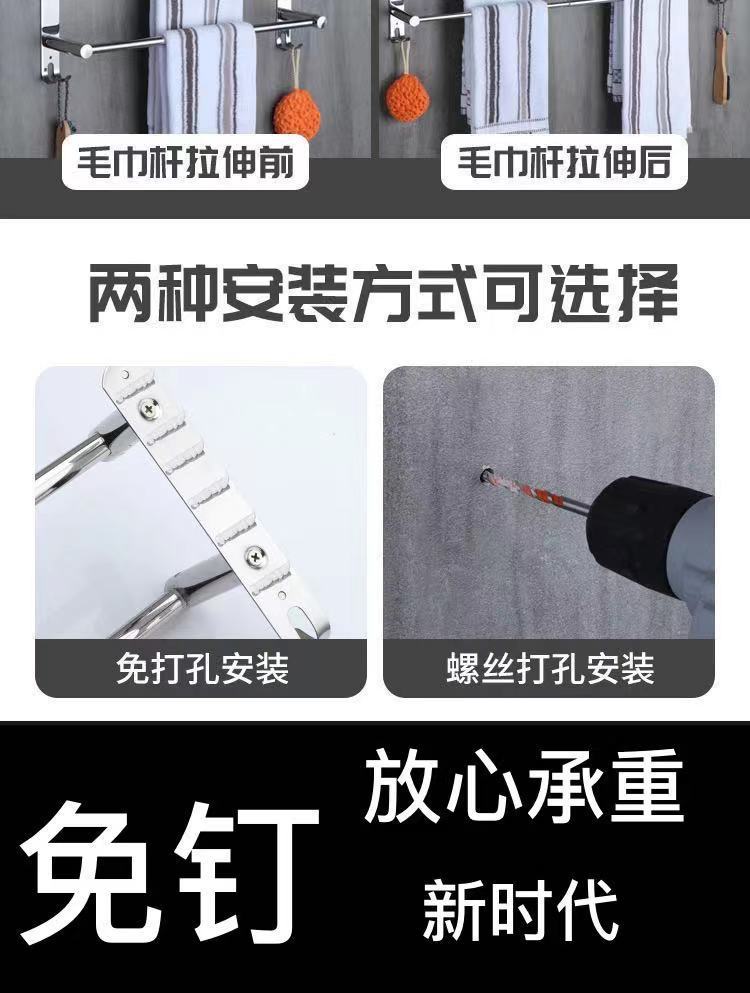 毛巾杆拉伸前

毛巾杆拉伸后

两种安装方式可选择

免打孔安装

螺丝打孔安装

免钉

放心承重

新时代