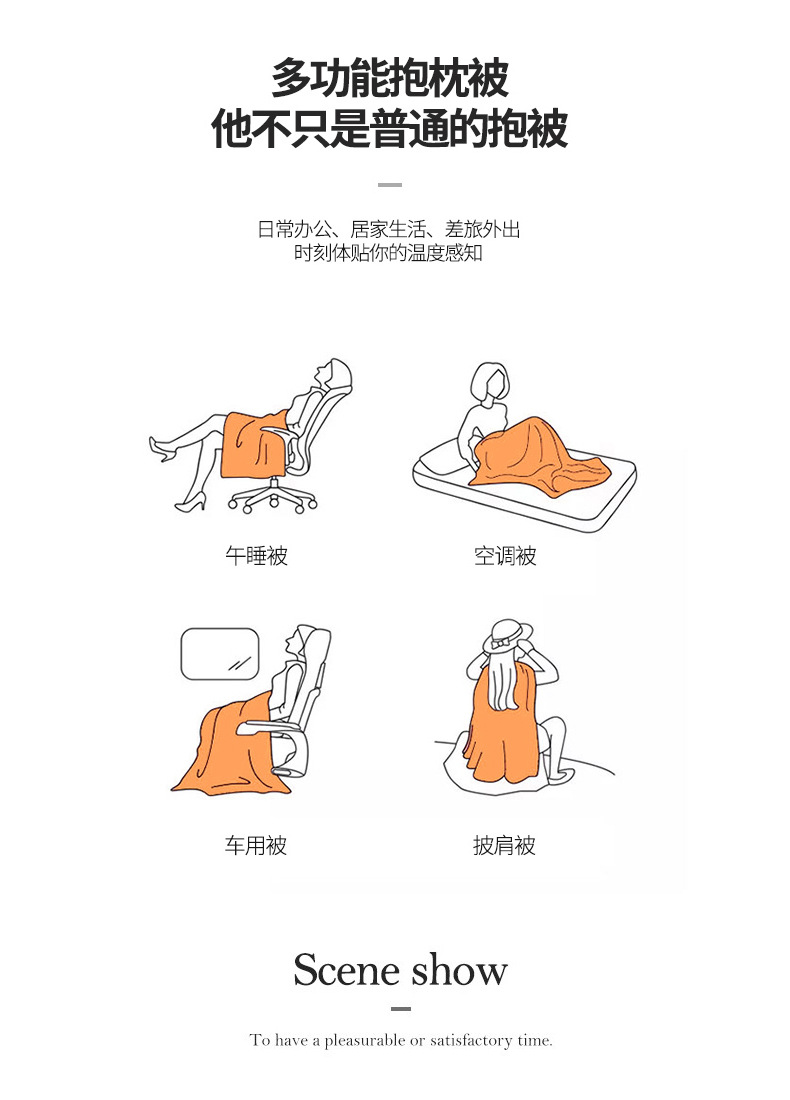 多功能抱枕被
他不只是普通的抱被

日常办公、居家生活、差旅外出
时刻体贴你的温度感知

午睡被

空调被

车用被

披肩被

Scene show

To have a pleasurable or satisfactory time.