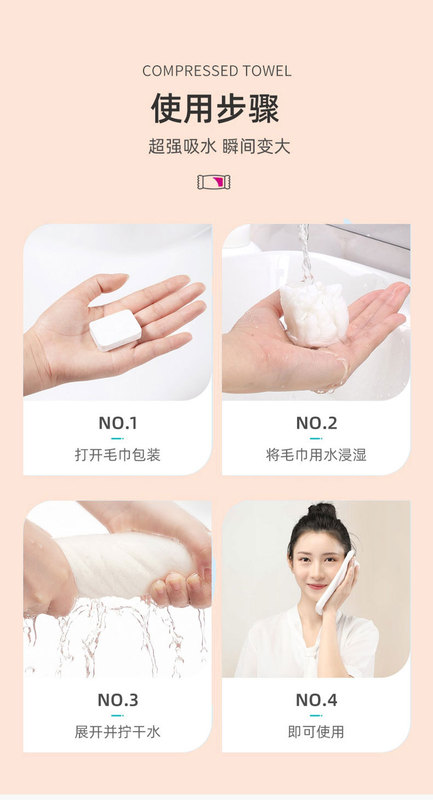 COMPRESSED TOWEL

使用步骤

超强吸水 瞬间变大

NO.1

打开毛巾包装

NO.2

将毛巾用水浸湿

NO.3

展开并拧干水

NO.4

即可使用