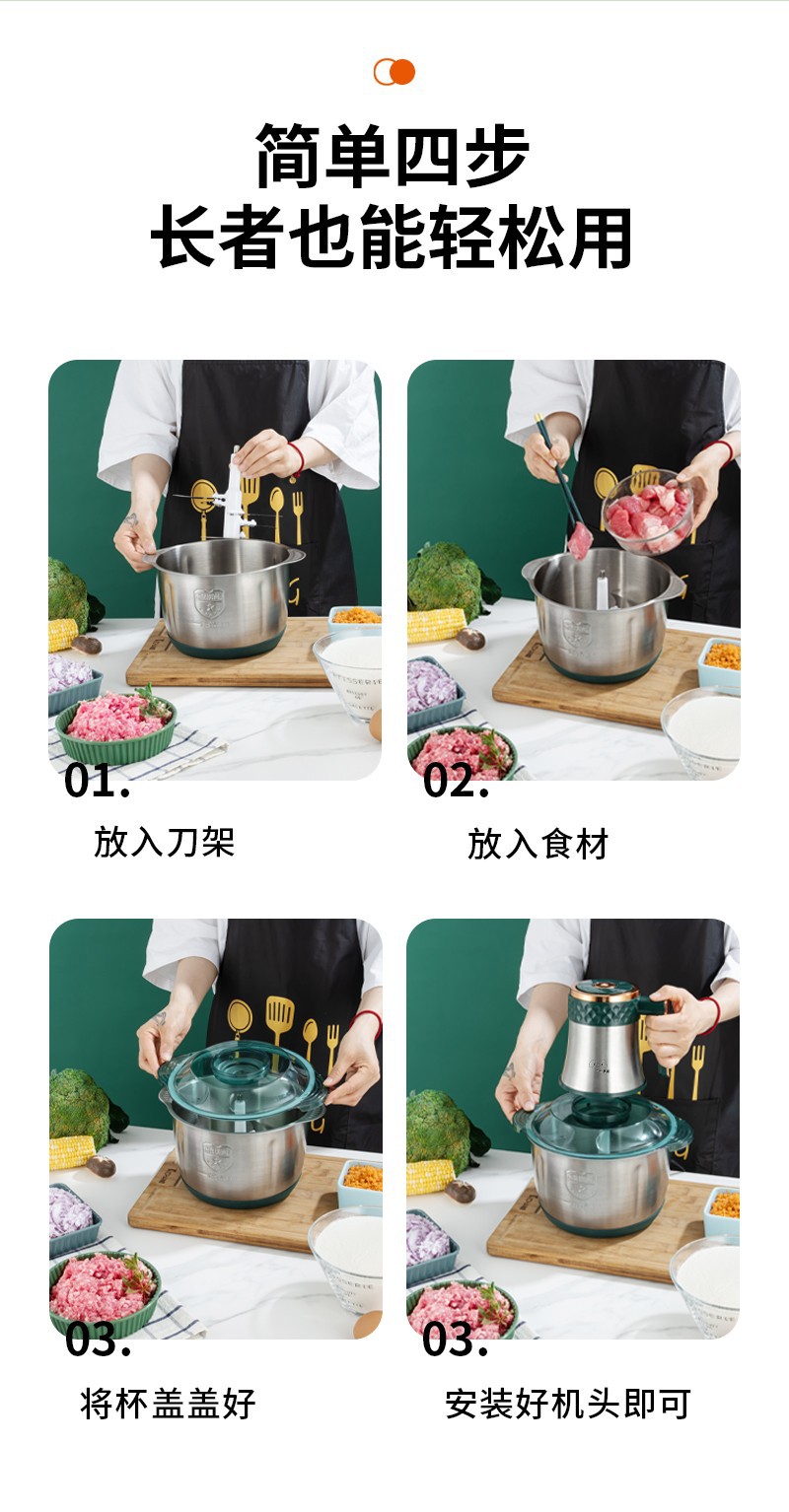 简单四步
长者也能轻松用

01.
放入刀架

02.
放入食材

03.
将杯盖盖好

03.
安装好机头即可