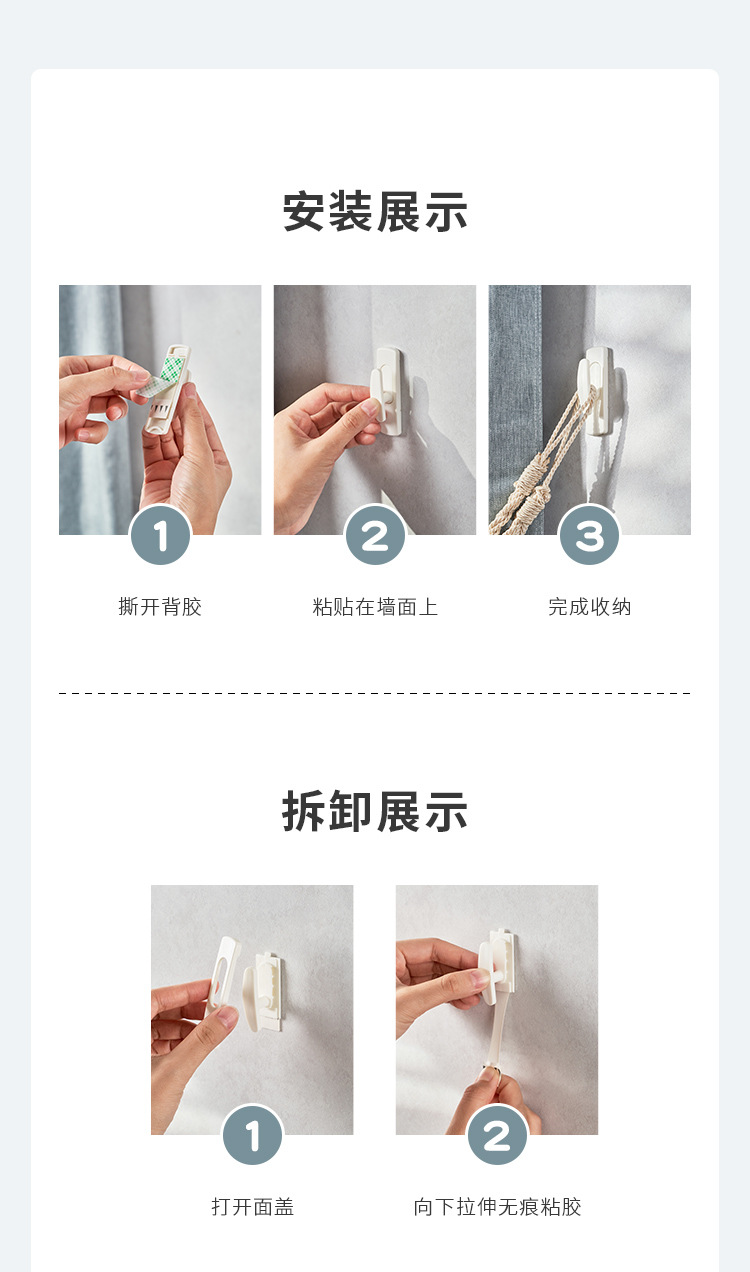 安装展示

1
撕开背胶

2
粘贴在墙面上

3
完成收纳

拆卸展示

1
打开面盖

2
向下拉伸无痕粘胶