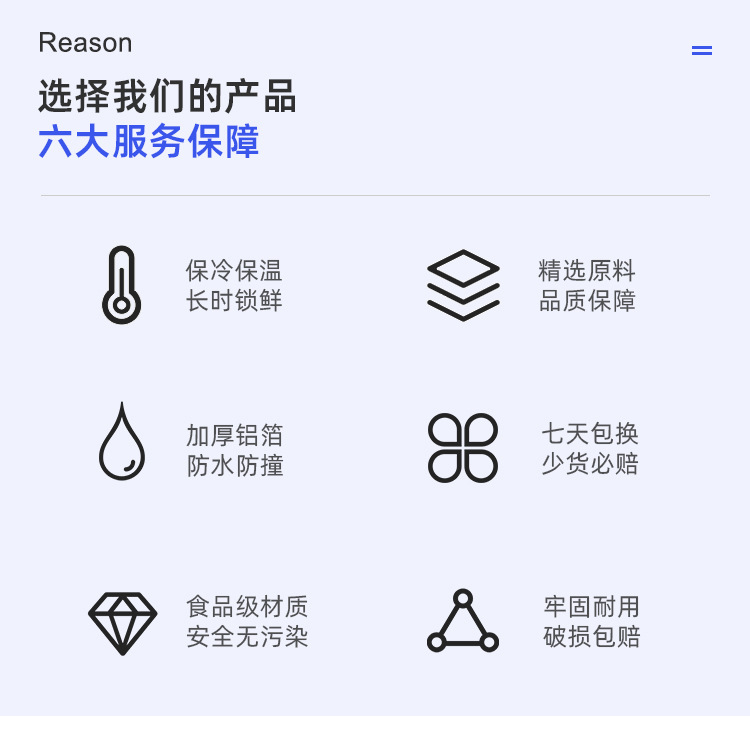 Reason

选择我们的产品
六大服务保障

保冷保温
长时锁鲜

精选原料
品质保障

加厚铝箔
防水防撞

七天包换
少货必赔

食品级材质
安全无污染

牢固耐用
破损包赔